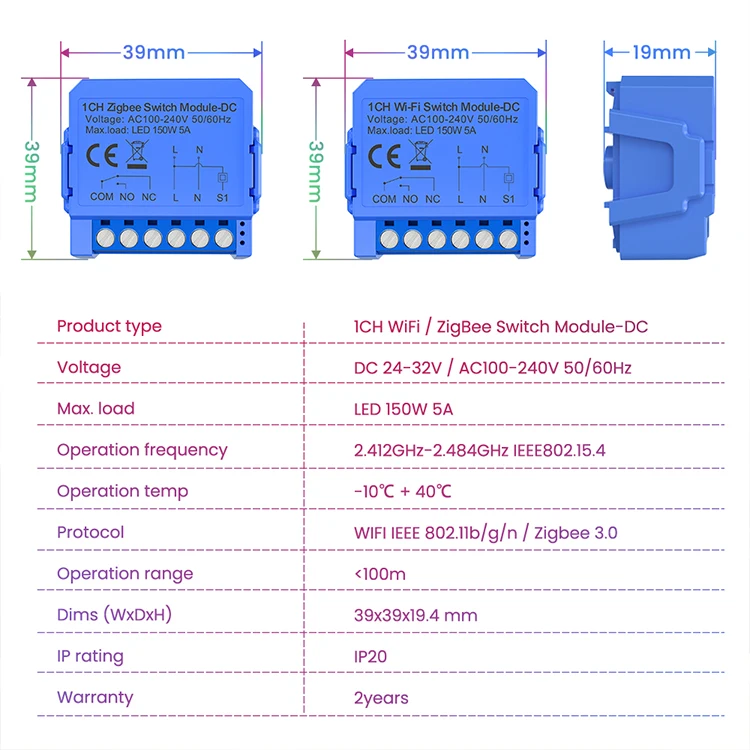 39mm

39mm

1CH Zigbee Switch Module-DC
Voltage: AC100-240V 50/60Hz
Max.load: LED 150W 5A

CE

L N

COM NO NC L N S1

39mm

39mm

1CH Wi-Fi Switch Module-DC
Voltage: AC100-240V 50/60Hz
Max.load: LED 150W 5A

CE

L N

COM NO NC L N S1

19mm

| Product type | 1CH WiFi / ZigBee Switch Module-DC |
|---|---|
| Voltage | DC 24-32V / AC100-240V 50/60Hz |
| Max. load | LED 150W 5A |
| Operation frequency | 2.412GHz-2.484GHz IEEE802.15.4 |
| Operation temp | -10℃ + 40℃ |
| Protocol | WIFI IEEE 802.11b/g/n / Zigbee 3.0 |
| Operation range | <100m |
| Dims (WxDxH) | 39x39x19.4 mm |
| IP rating | IP20 |
| Warranty | 2years |