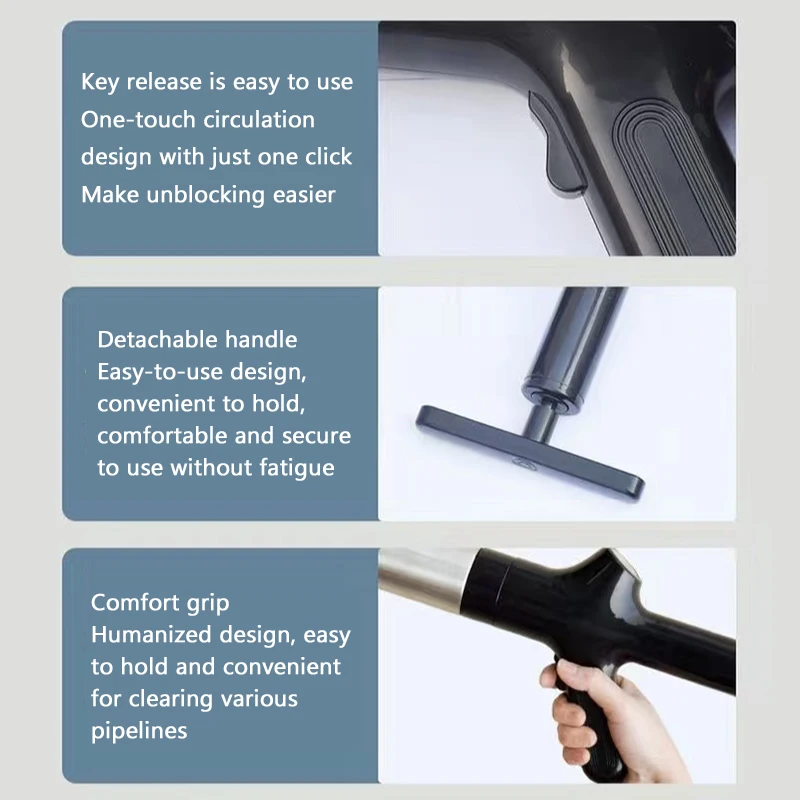 Key release is easy to use
One-touch circulation design with just one click
Make unblocking easier

Detachable handle
Easy-to-use design, convenient to hold, comfortable and secure to use without fatigue

Comfort grip
Humanized design, easy to hold and convenient for clearing various pipelines