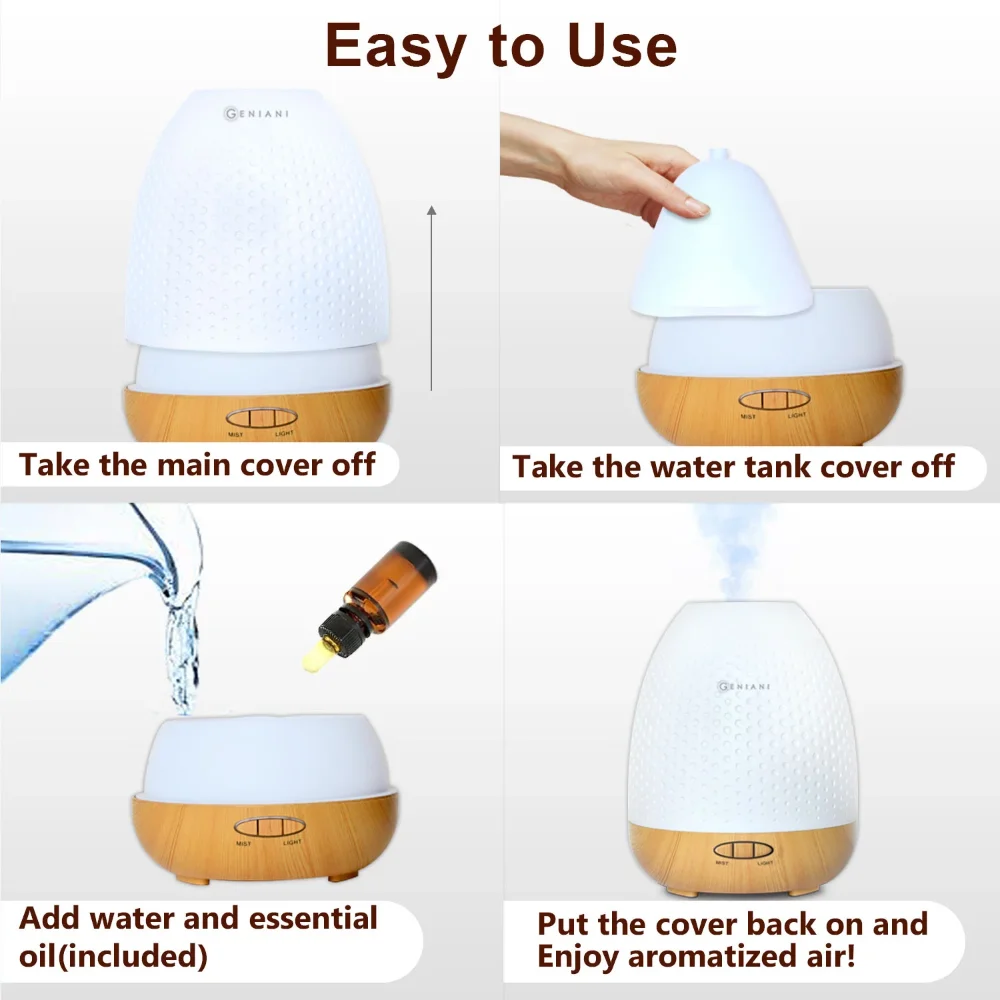 Easy to Use

GENIANI

MIST LIGHT

Take the main cover off

MIST LIGHT

Take the water tank cover off

MIST LIGHT

Add water and essential oil(included)

GENIANI

MIST LIGHT

Put the cover back on and Enjoy aromatized air!