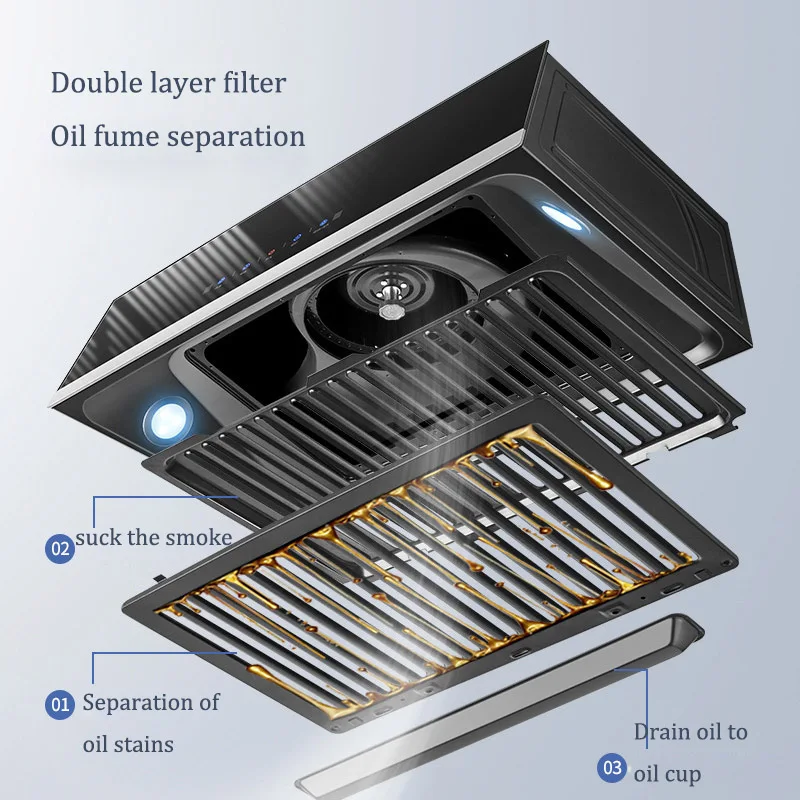 Double layer filter

Oil fume separation

02 suck the smoke

01 Separation of oil stains

Drain oil to

03 oil cup