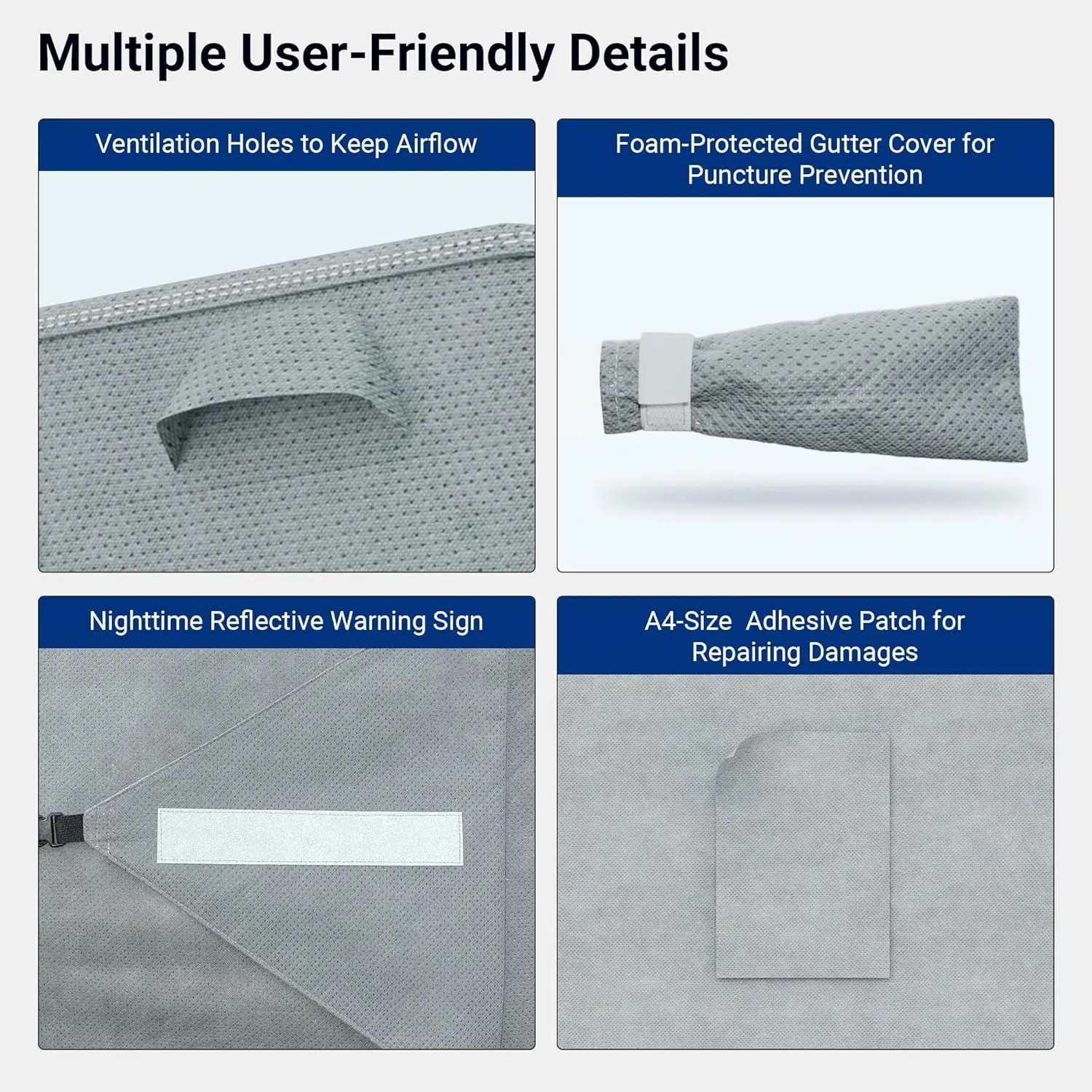 Multiple User-Friendly Details

Ventilation Holes to Keep Airflow

Foam-Protected Gutter Cover for Puncture Prevention

Nighttime Reflective Warning Sign

A4-Size  Adhesive Patch for Repairing Damages