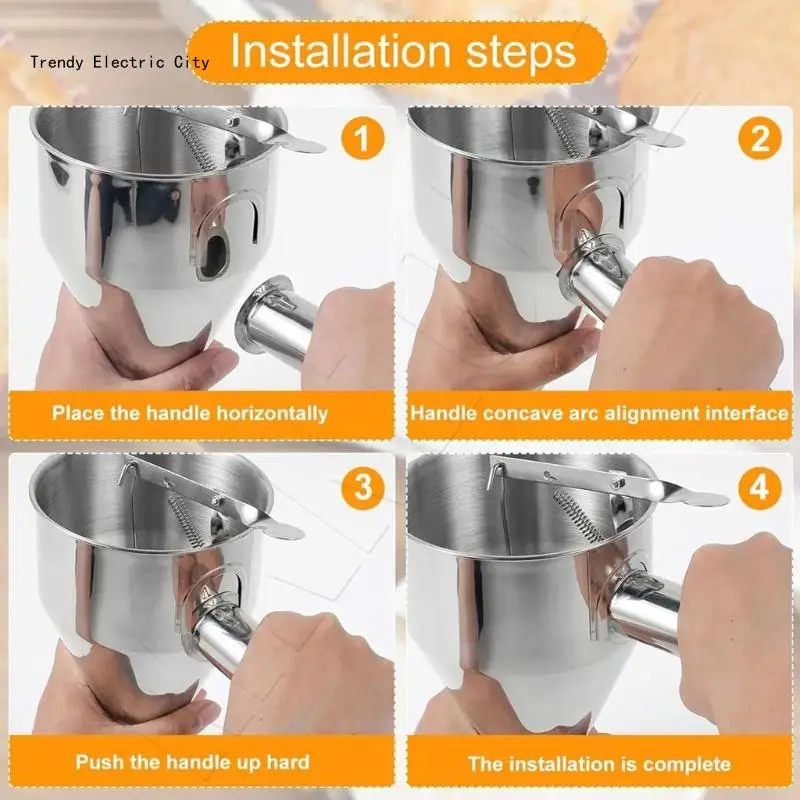 Trendy Electric City

Installation steps

1

Place the handle horizontally

2

Handle concave arc alignment interface

3

Push the handle up hard

4

The installation is complete