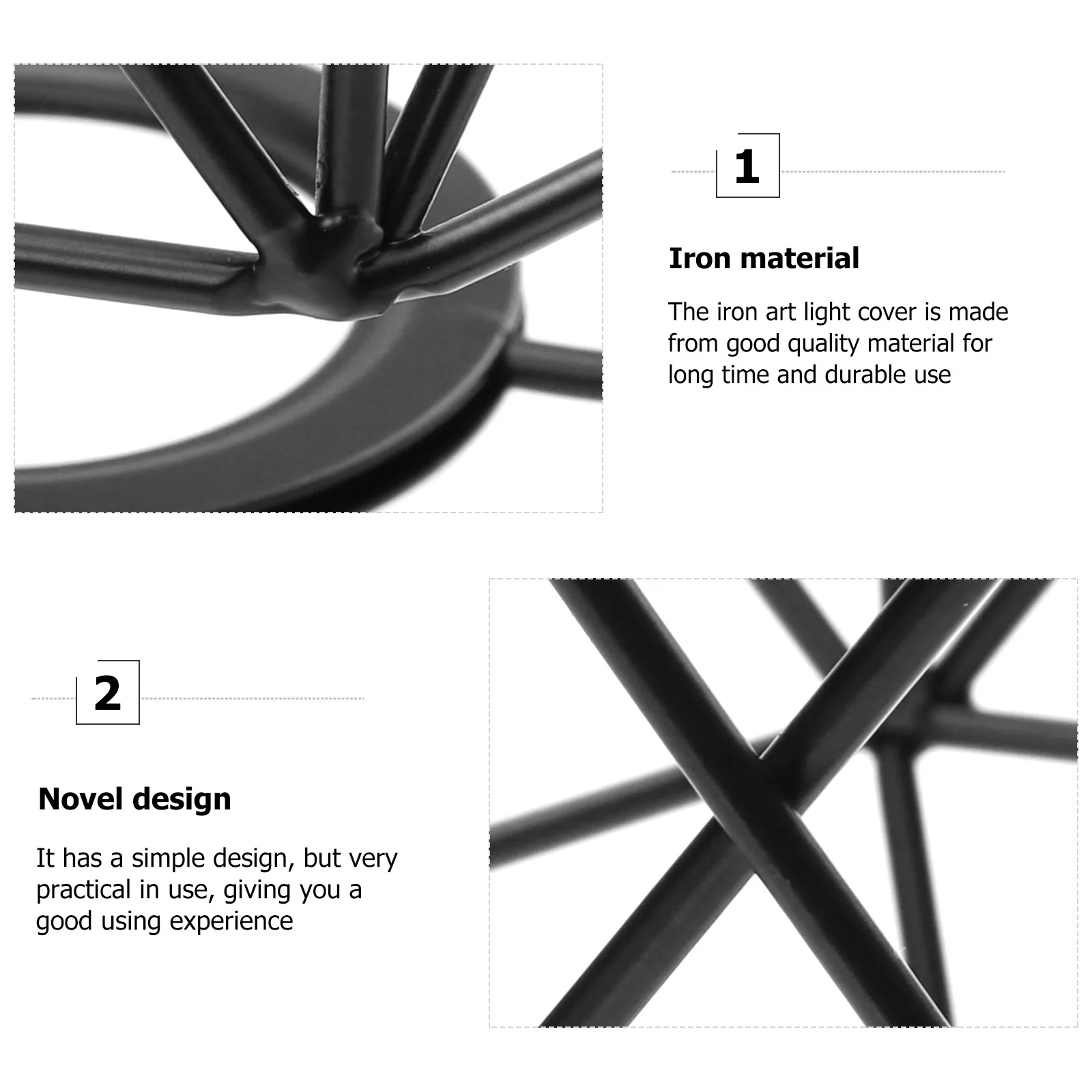 1

Iron material

The iron art light cover is made from good quality material for long time and durable use

2

Novel design

It has a simple design, but very practical in use, giving you a good using experience