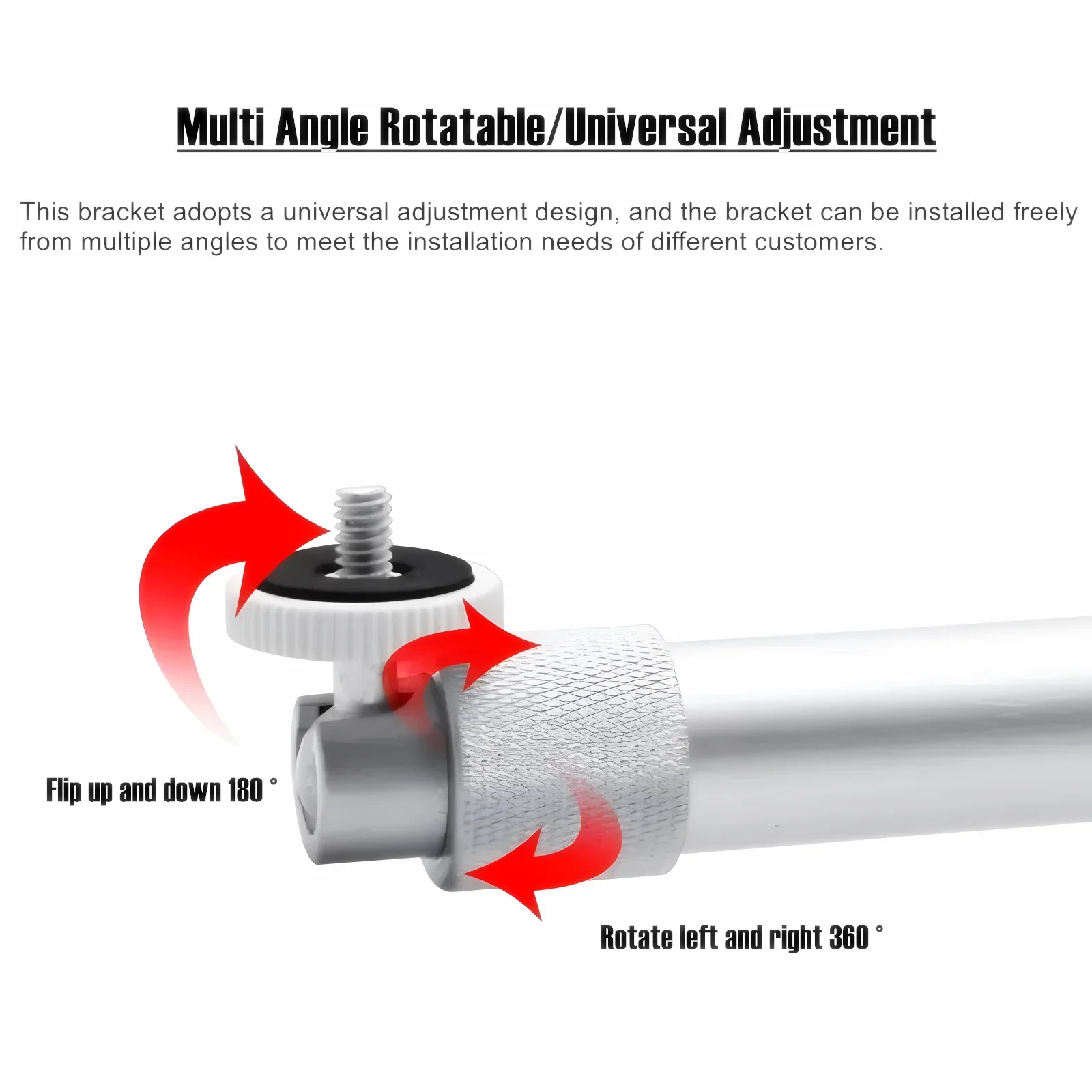 Multi Angle Rotatable/Universal Adjustment

This bracket adopts a universal adjustment design, and the bracket can be installed freely from multiple angles to meet the installation needs of different customers.

Flip up and down 180 °

Rotate left and right 360 °