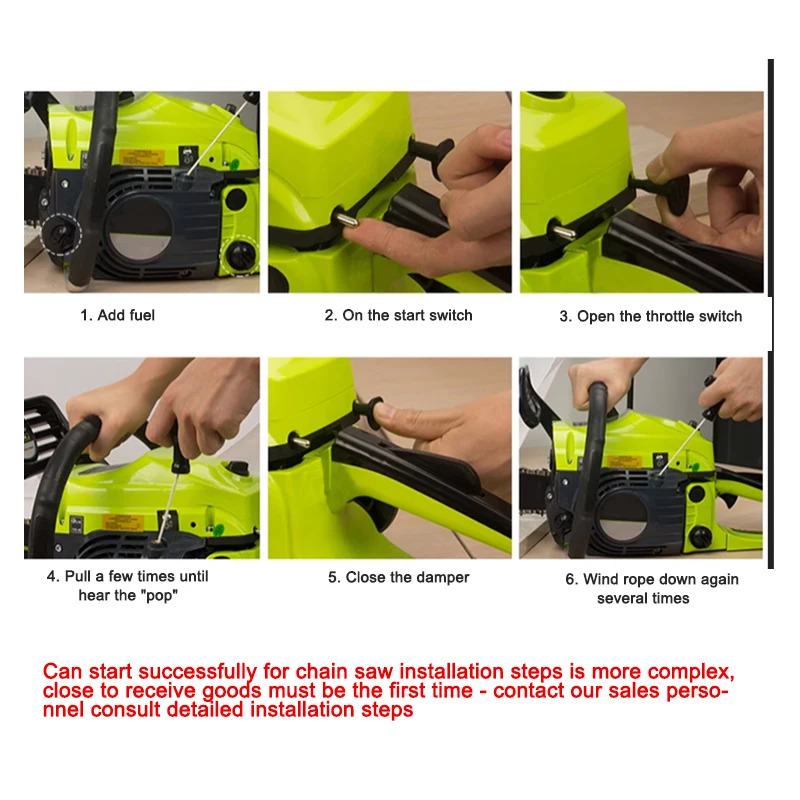 1. Add fuel

2. On the start switch

3. Open the throttle switch

4. Pull a few times until hear the "pop"

5. Close the damper

6. Wind rope down again several times

Can start successfully for chain saw installation steps is more complex, close to receive goods must be the first time - contact our sales personnel consult detailed installation steps