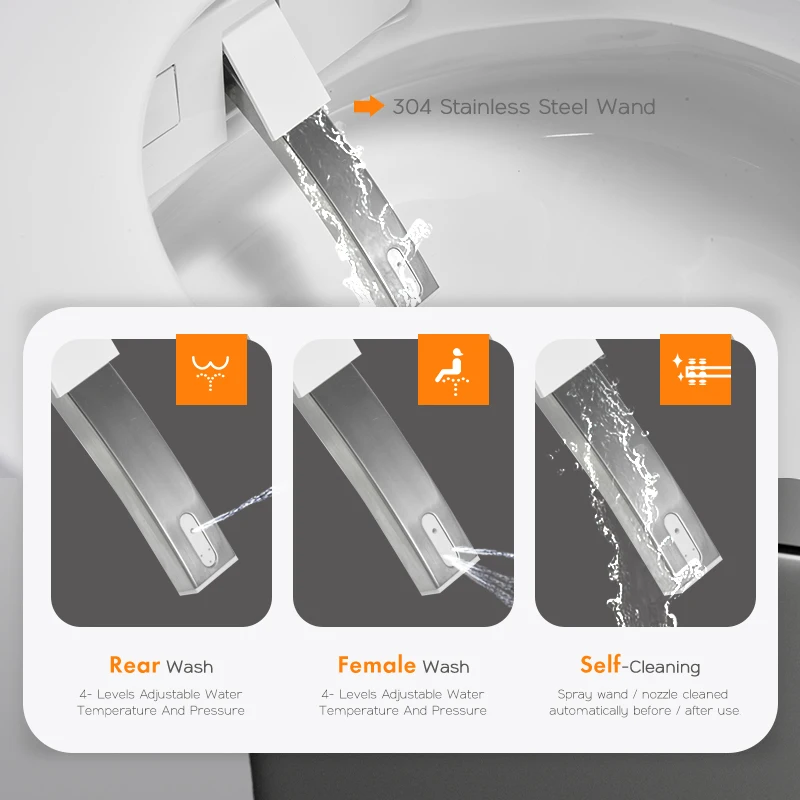 304 Stainless Steel Wand

Rear Wash
4- Levels Adjustable Water Temperature And Pressure

Female Wash
4- Levels Adjustable Water Temperature And Pressure

Self-Cleaning
Spray wand / nozzle cleaned automatically before / after use