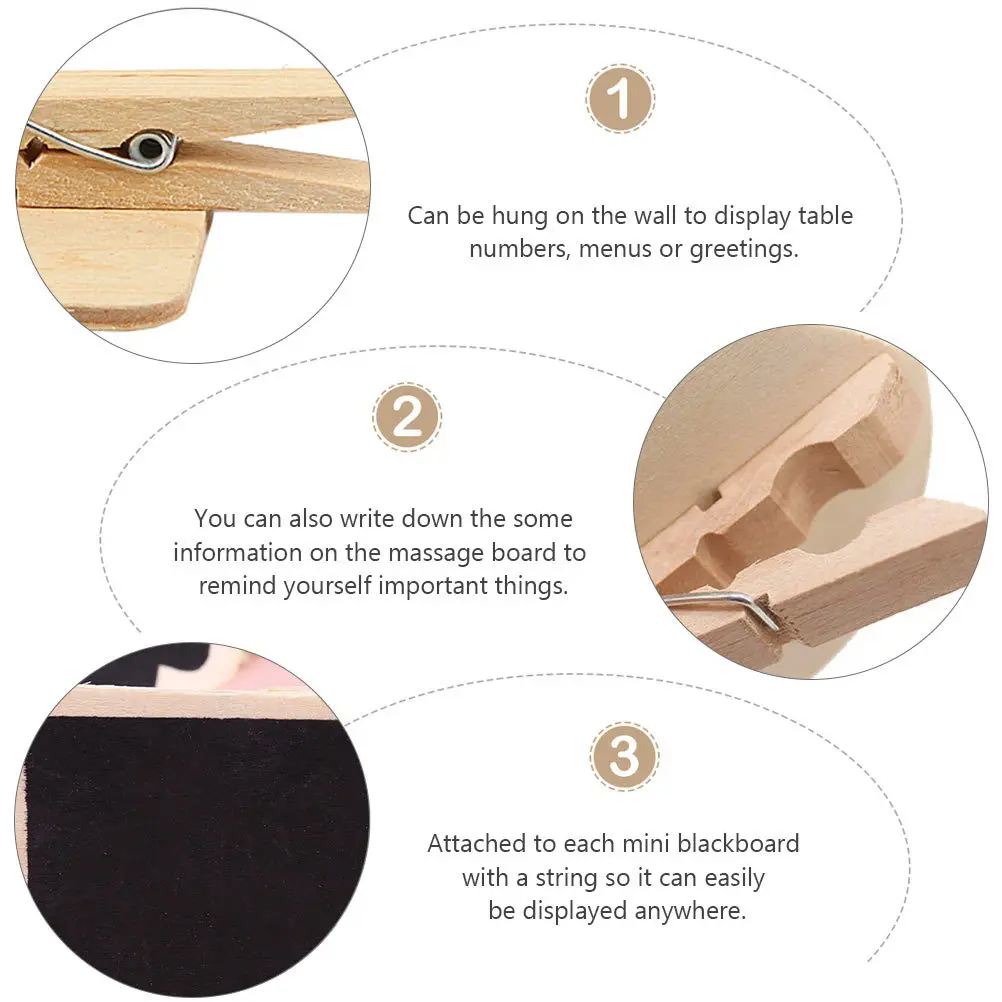 1

Can be hung on the wall to display table numbers, menus or greetings.

2

You can also write down the some information on the massage board to remind yourself important things.

3

Attached to each mini blackboard with a string so it can easily be displayed anywhere.