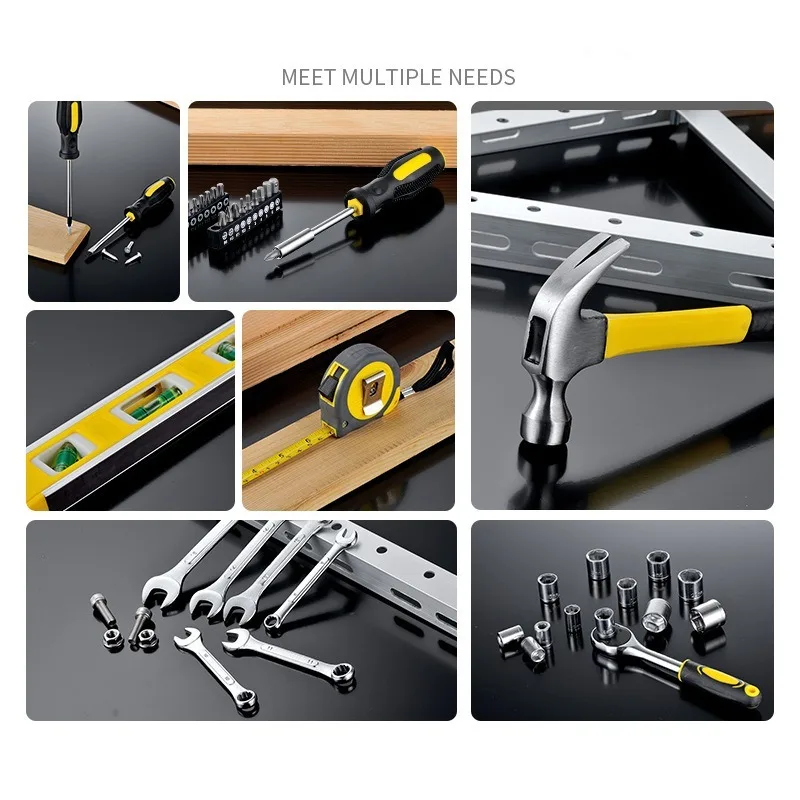 MEET MULTIPLE NEEDS