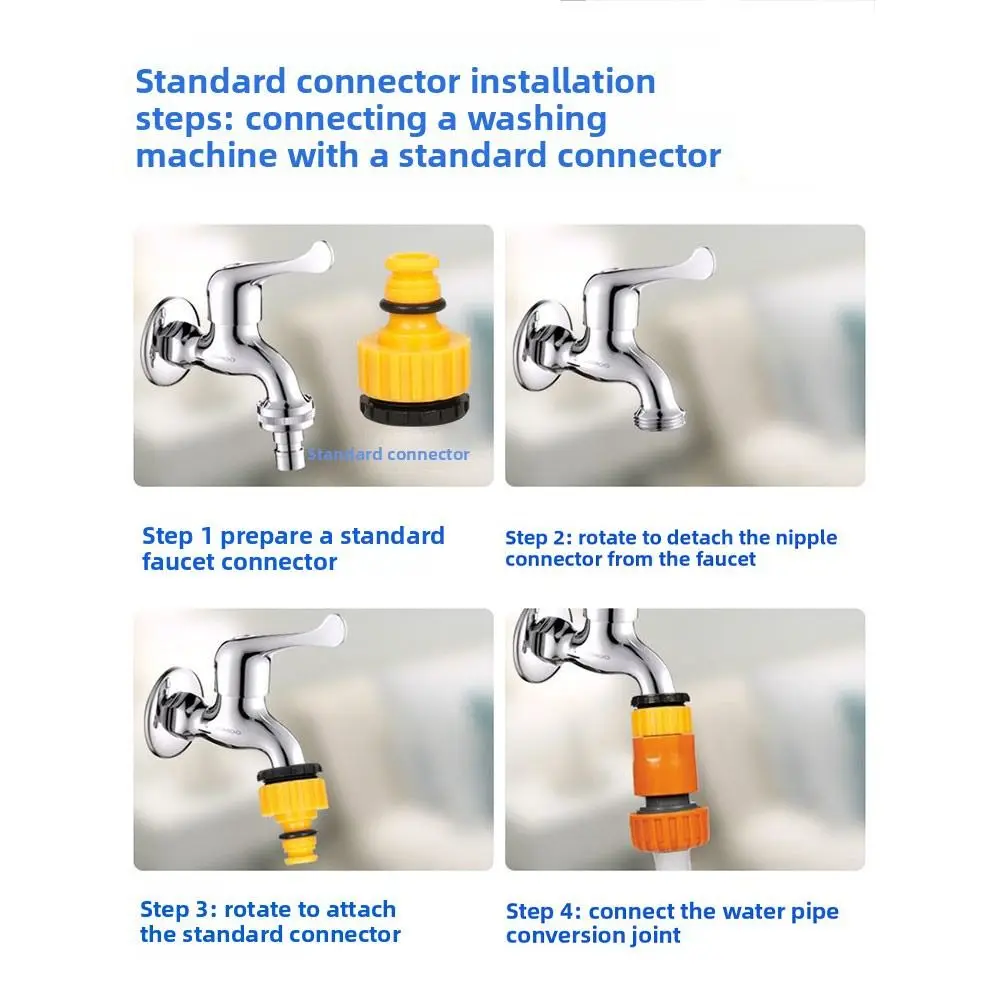 Standard connector installation steps: connecting a washing machine with a standard connector

Standard connector

Step 1 prepare a standard faucet connector

Step 2: rotate to detach the nipple connector from the faucet

Step 3: rotate to attach the standard connector

Step 4: connect the water pipe conversion joint