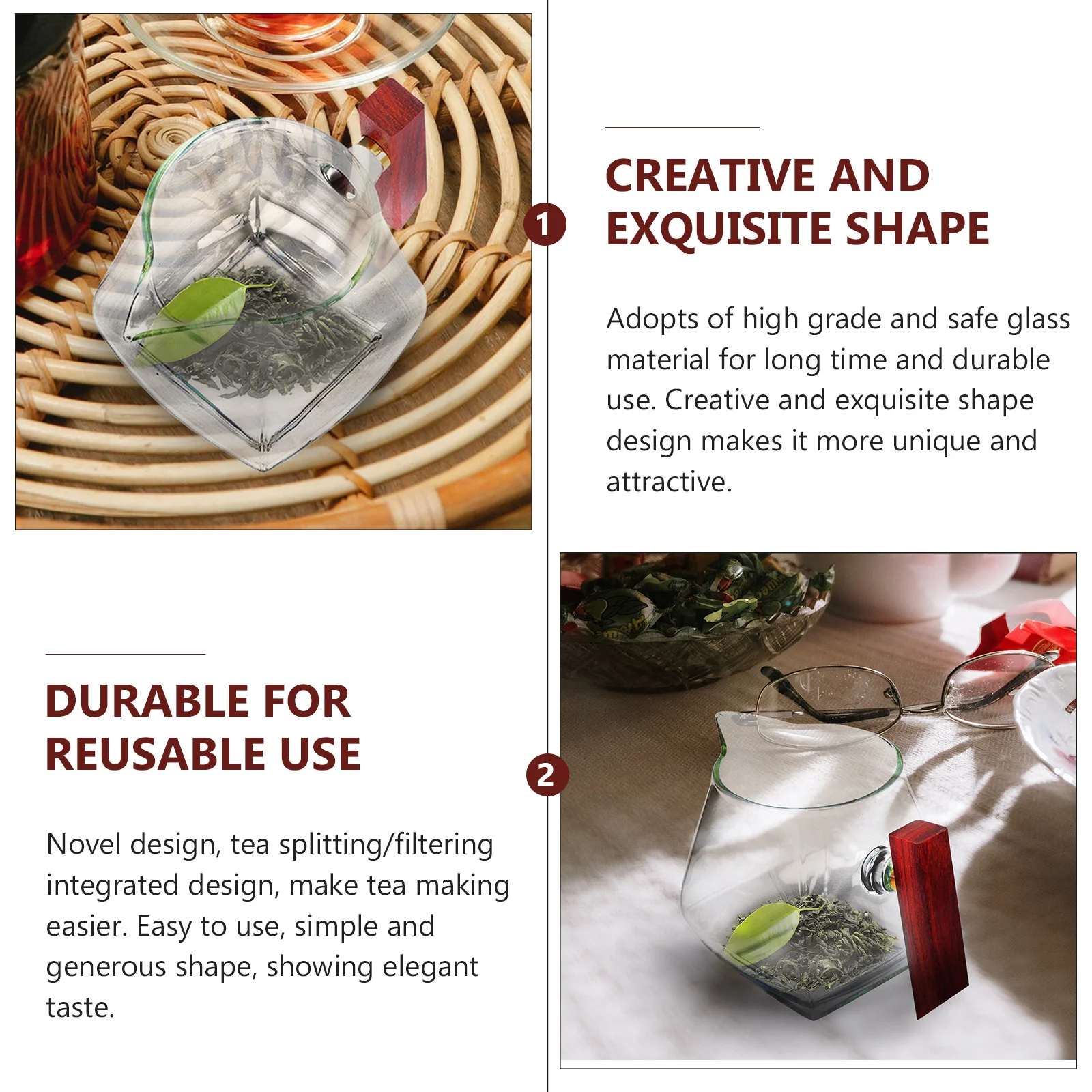 1

CREATIVE AND EXQUISITE SHAPE

Adopts of high grade and safe glass material for long time and durable use. Creative and exquisite shape design makes it more unique and attractive.

DURABLE FOR REUSABLE USE

2

Novel design, tea splitting/filtering integrated design, make tea making easier. Easy to use, simple and generous shape, showing elegant taste.