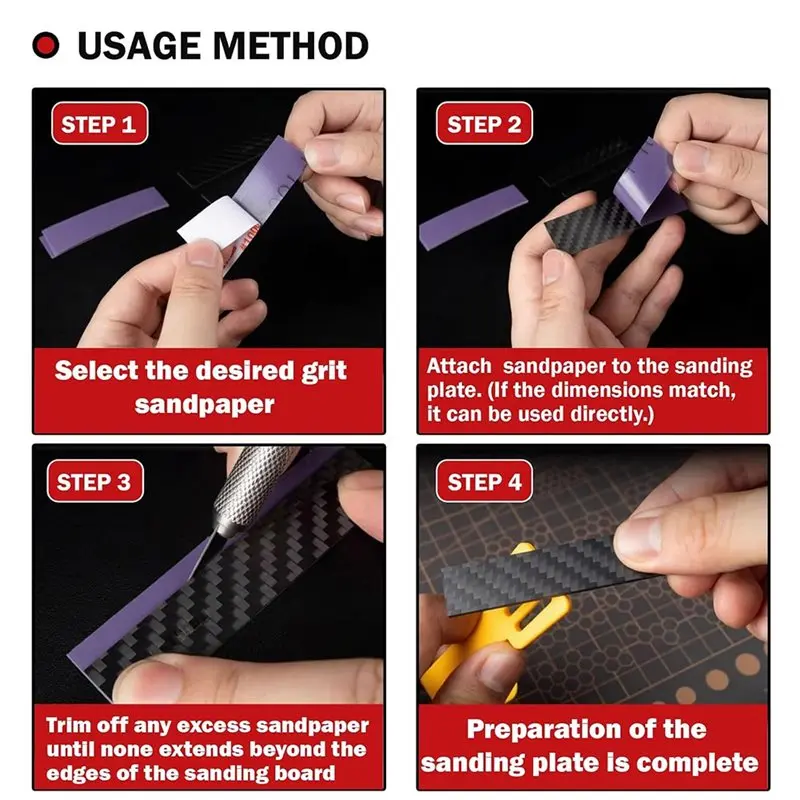 USAGE METHOD

STEP 1

Select the desired grit sandpaper

STEP 2

Attach sandpaper to the sanding plate. (If the dimensions match, it can be used directly.)

STEP 3

Trim off any excess sandpaper until none extends beyond the edges of the sanding board

STEP 4

Preparation of the sanding plate is complete