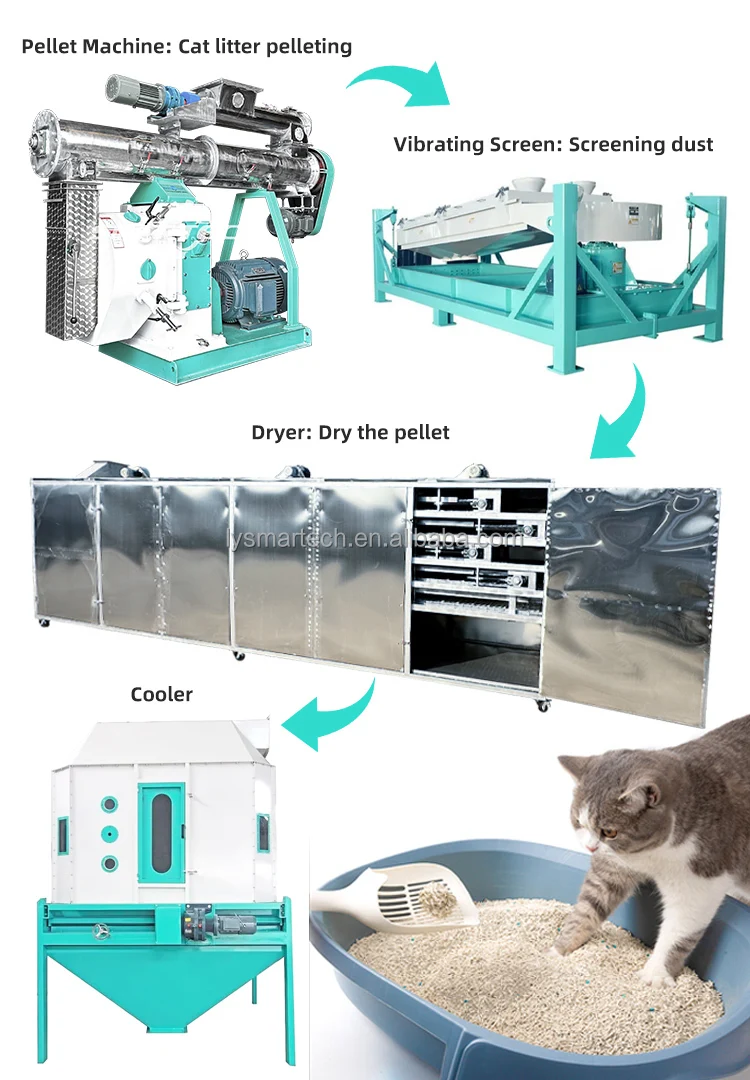 Pellet Machine: Cat litter pelleting

Vibrating Screen: Screening dust

Dryer: Dry the pellet

ysmartech.en.alibaba.com

Cooler