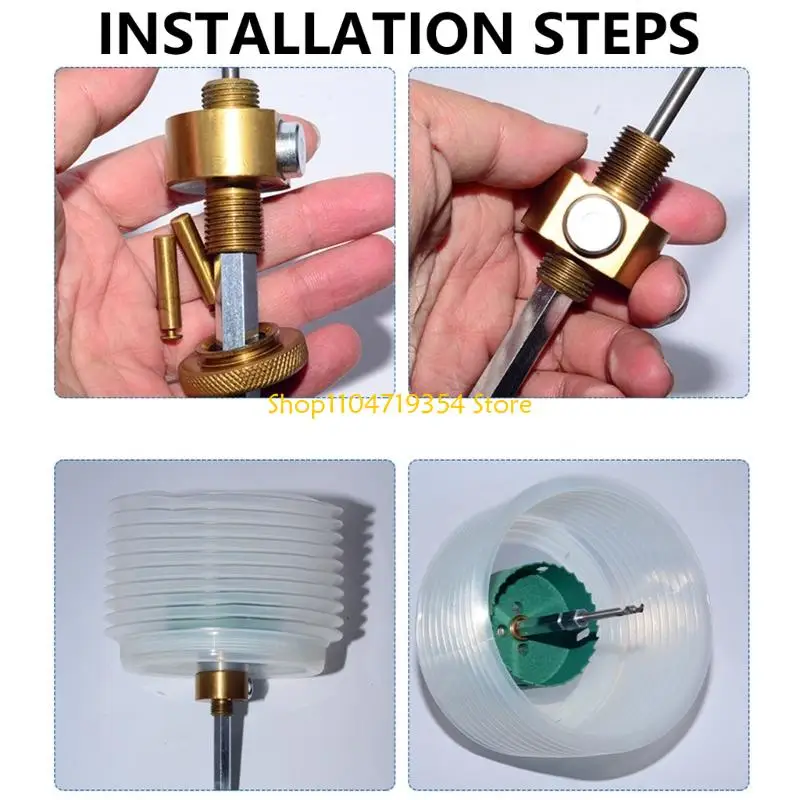 INSTALLATION STEPS

Shop1104719354 Store