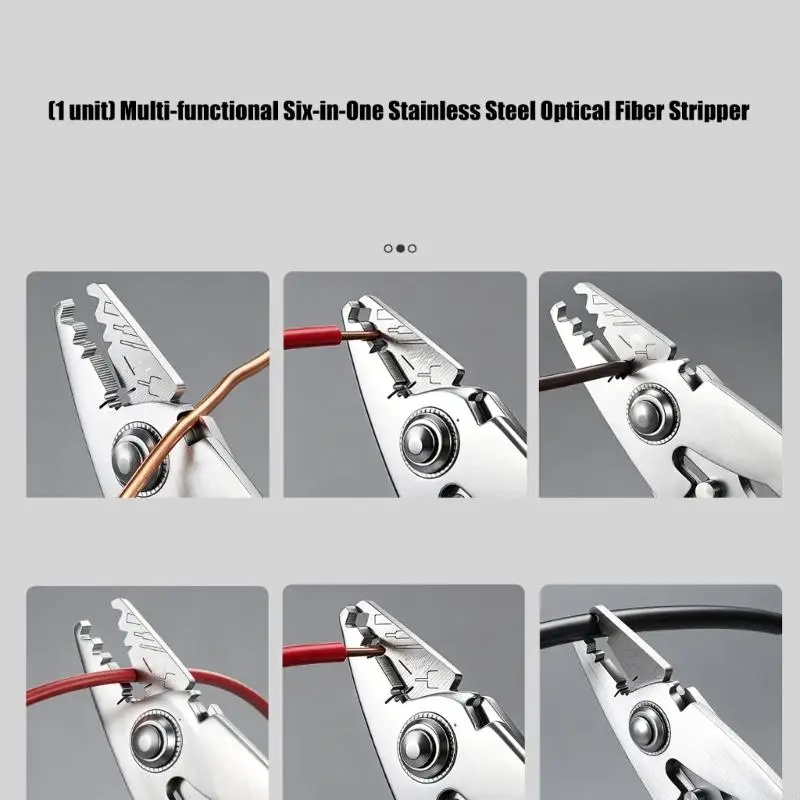 (1 unit) Multi-functional Six-in-One Stainless Steel Optical Fiber Stripper