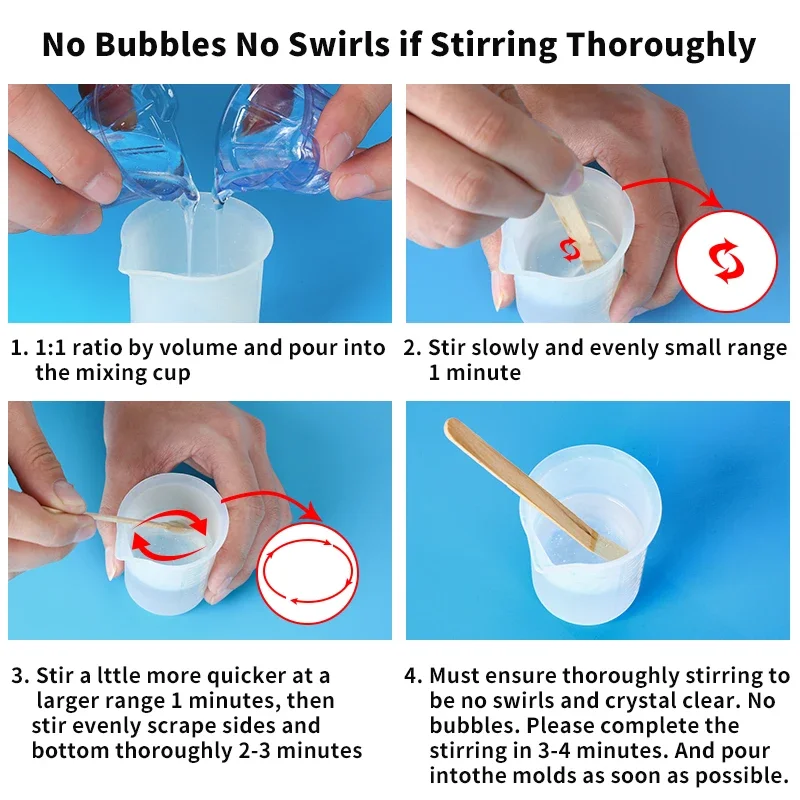 No Bubbles No Swirls if Stirring Thoroughly

1. 1:1 ratio by volume and pour into the mixing cup

2. Stir slowly and evenly small range 1 minute

3. Stir a lttle more quicker at a larger range 1 minutes, then stir evenly scrape sides and bottom thoroughly 2-3 minutes

4. Must ensure thoroughly stirring to be no swirls and crystal clear. No bubbles. Please complete the stirring in 3-4 minutes. And pour intothe molds as soon as possible.