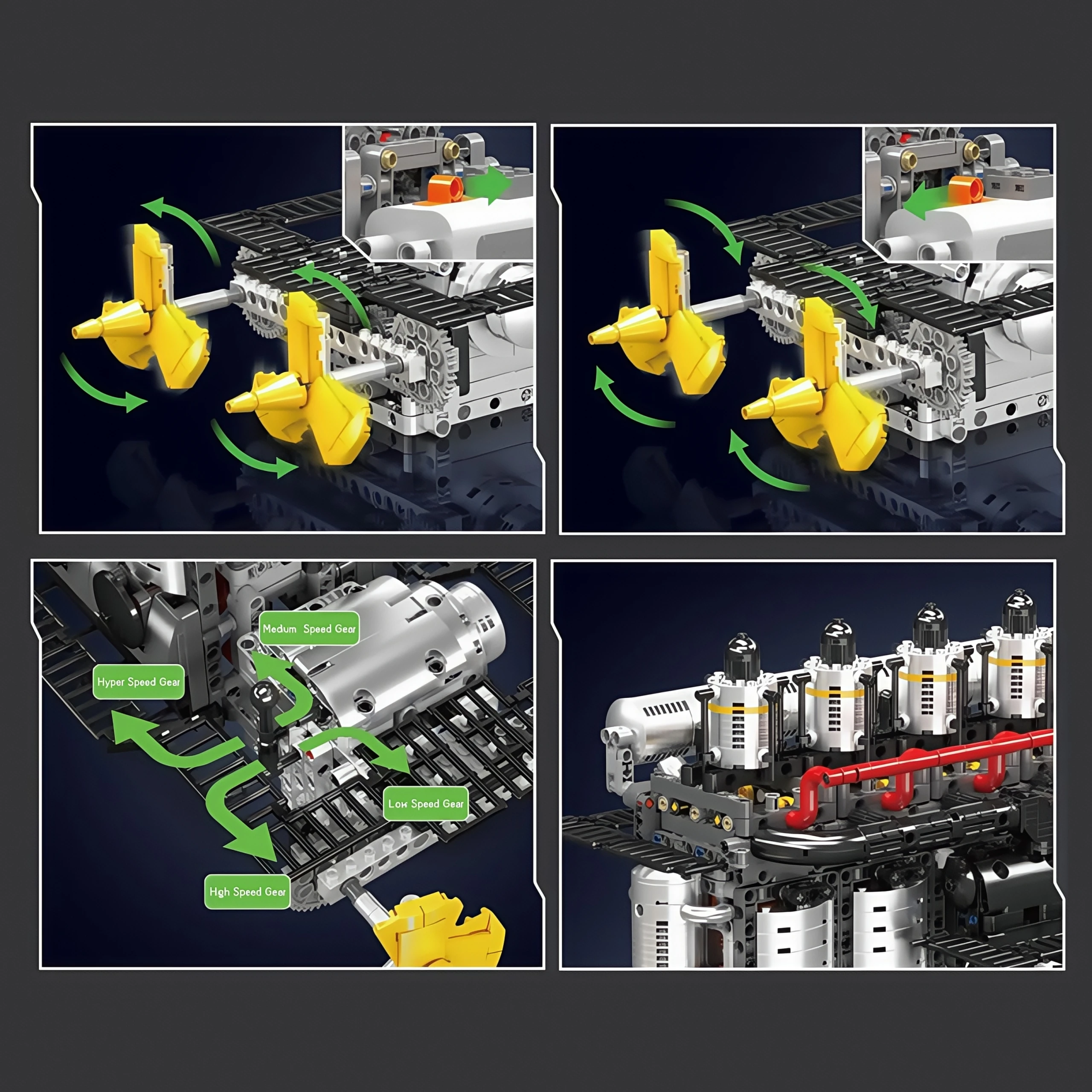 Medum Speed Gear

Hyper Speed Gear

Low Speed Gear

Hgh Speed Gear