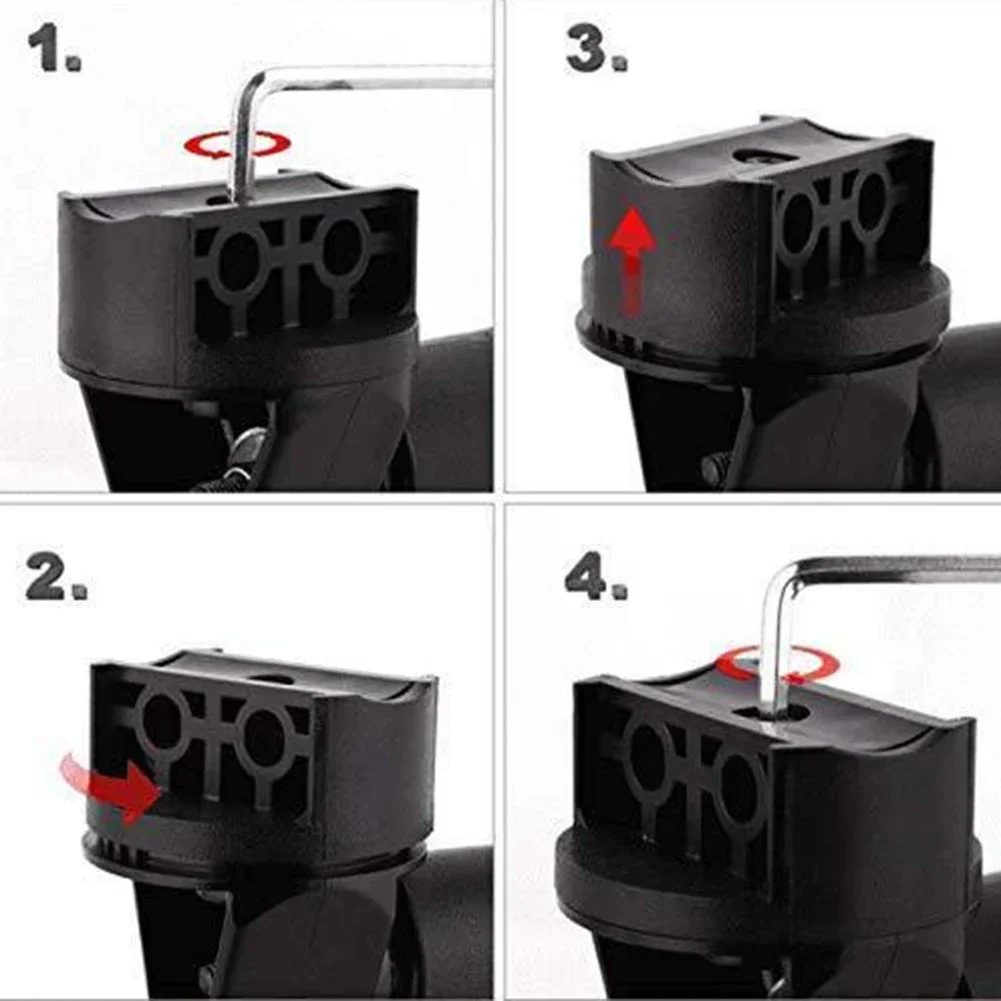 1.

3.

2.

4.