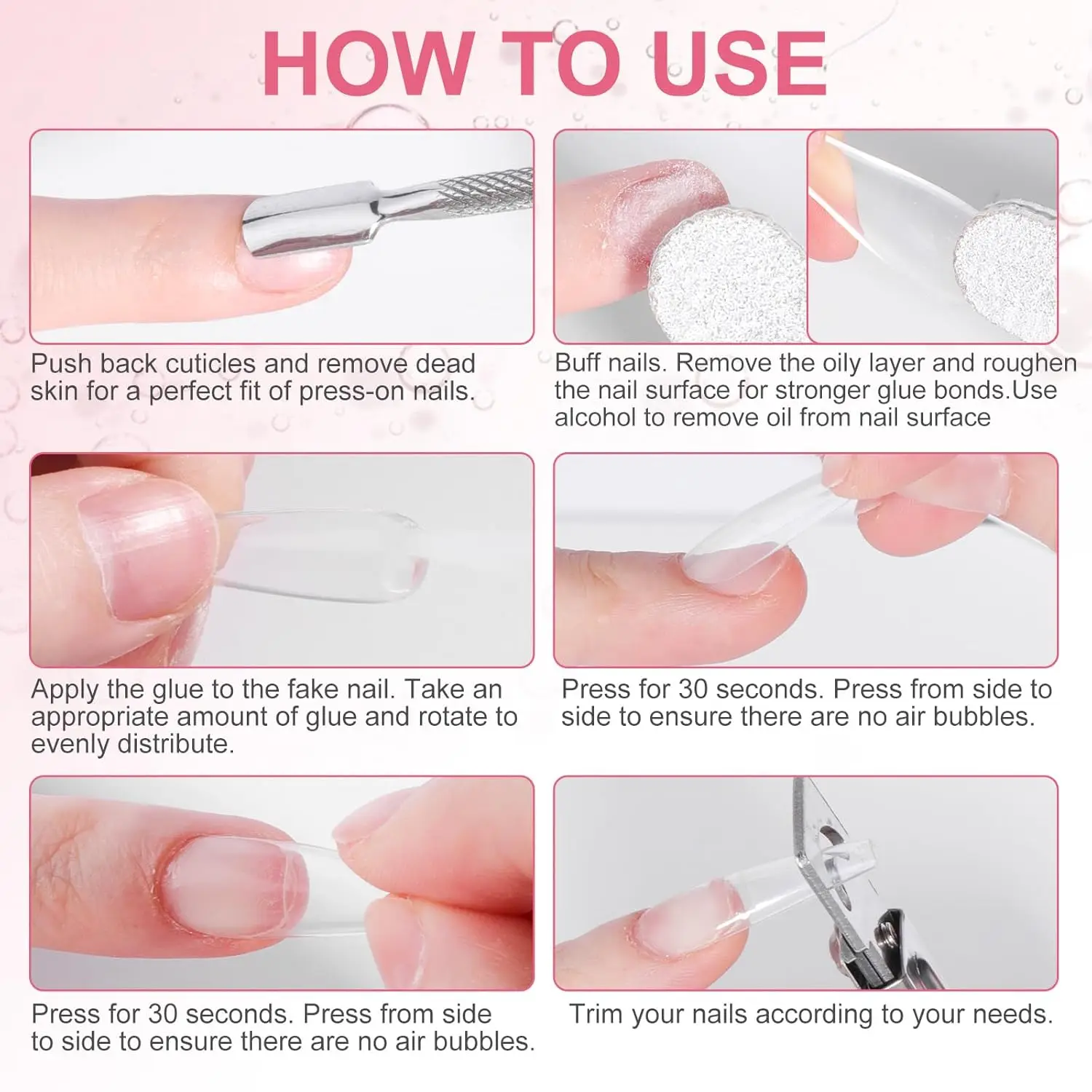 HOW TO USE

Push back cuticles and remove dead skin for a perfect fit of press-on nails.

Buff nails. Remove the oily layer and roughen the nail surface for stronger glue bonds.Use alcohol to remove oil from nail surface

Apply the glue to the fake nail. Take an appropriate amount of glue and rotate to evenly distribute.

Press for 30 seconds. Press from side to side to ensure there are no air bubbles.

Press for 30 seconds. Press from side to side to ensure there are no air bubbles.

Trim your nails according to your needs.