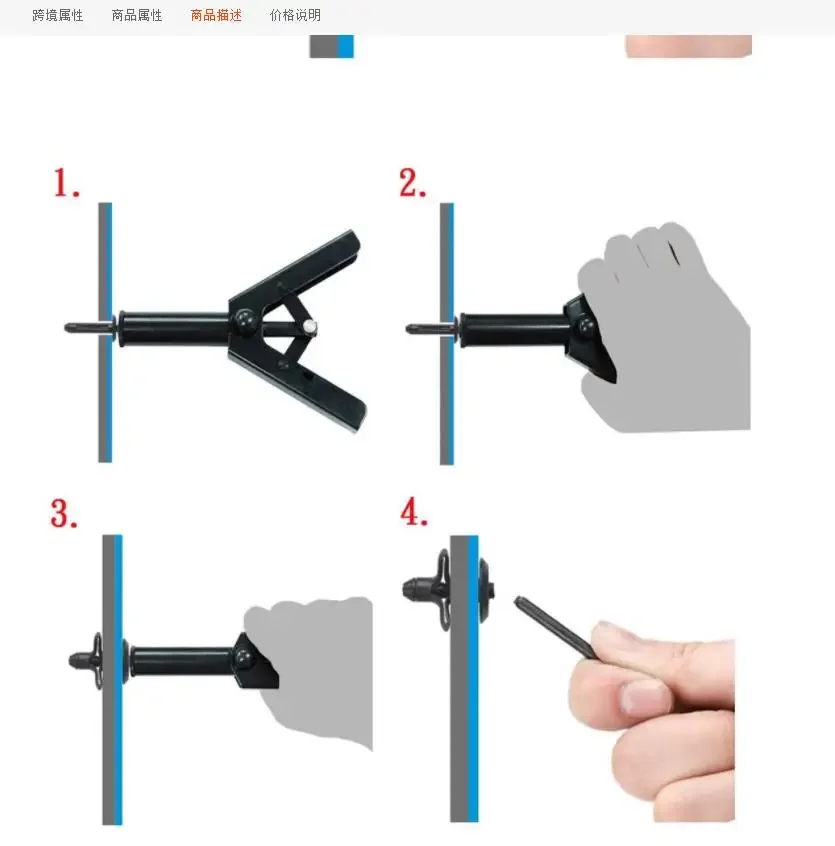 跨境属性 商品属性 商品描述 价格说明

1.

2.

3.

4.