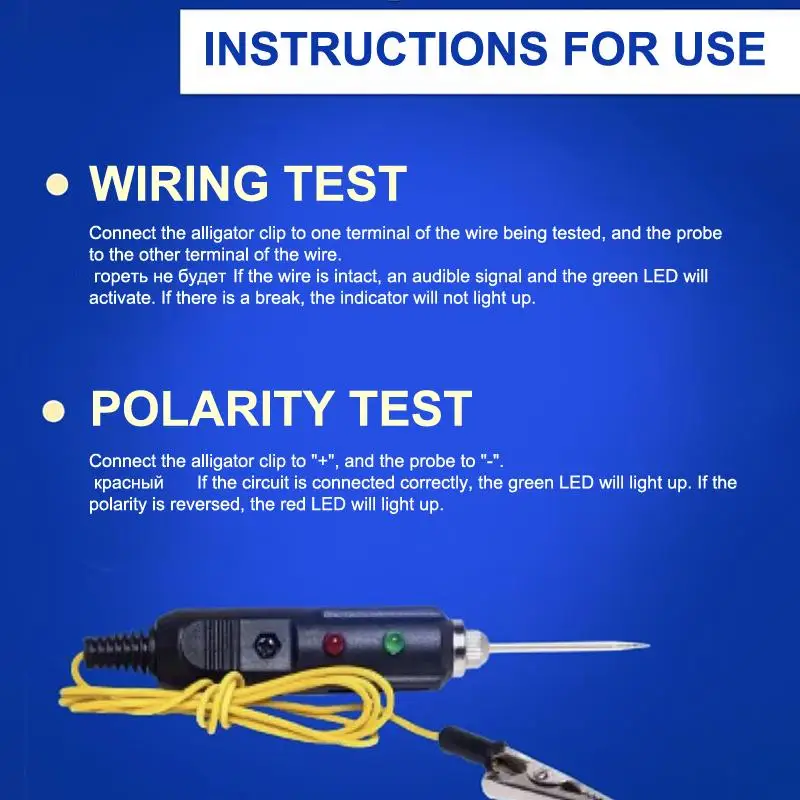 INSTRUCTIONS FOR USE

WIRING TEST

Connect the alligator clip to one terminal of the wire being tested, and the probe to the other terminal of the wire.
гореть не будет If the wire is intact, an audible signal and the green LED will activate. If there is a break, the indicator will not light up.

POLARITY TEST

Connect the alligator clip to "+", and the probe to "-".
красный If the circuit is connected correctly, the green LED will light up. If the polarity is reversed, the red LED will light up.