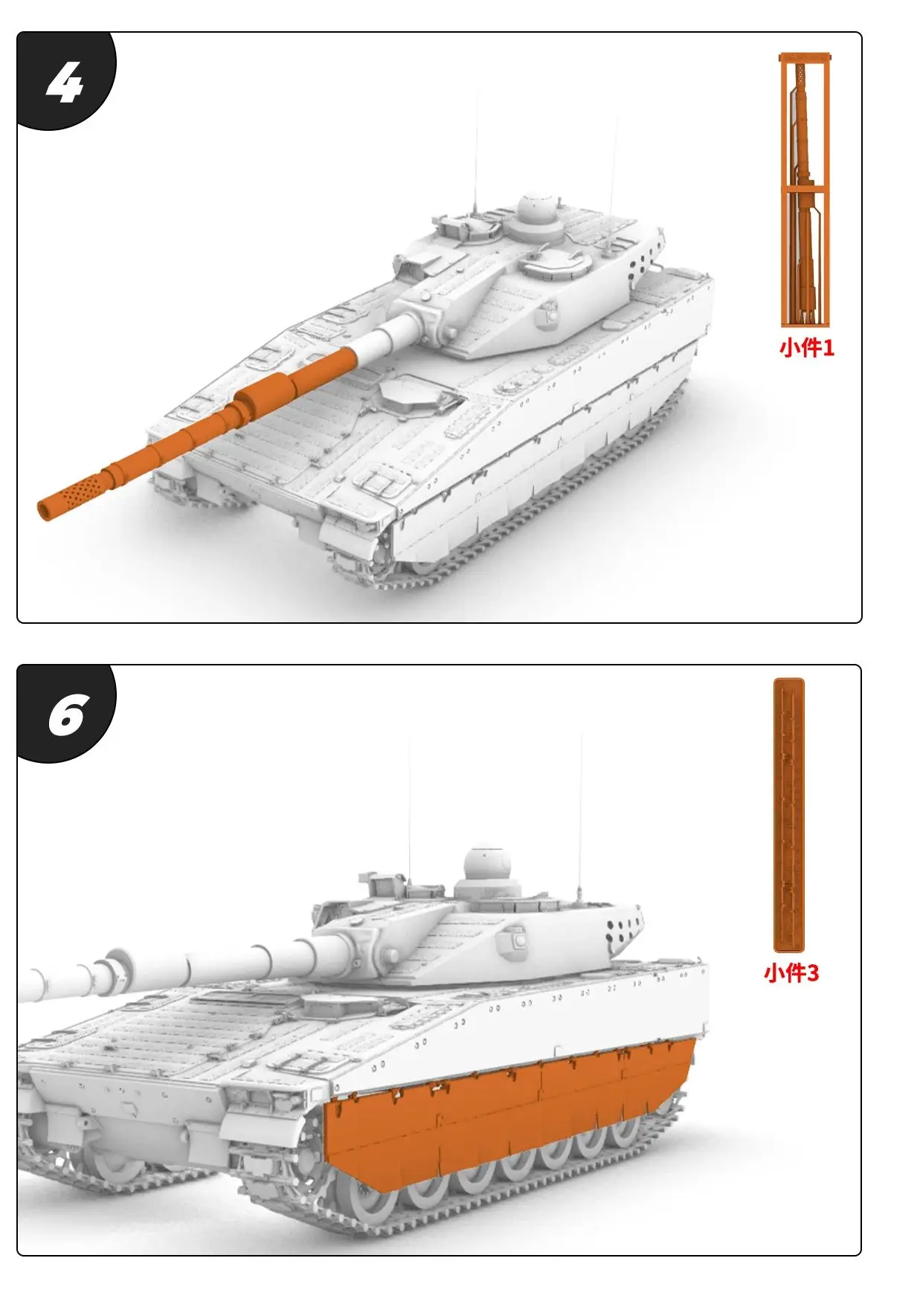 4

小件1

6

小件3