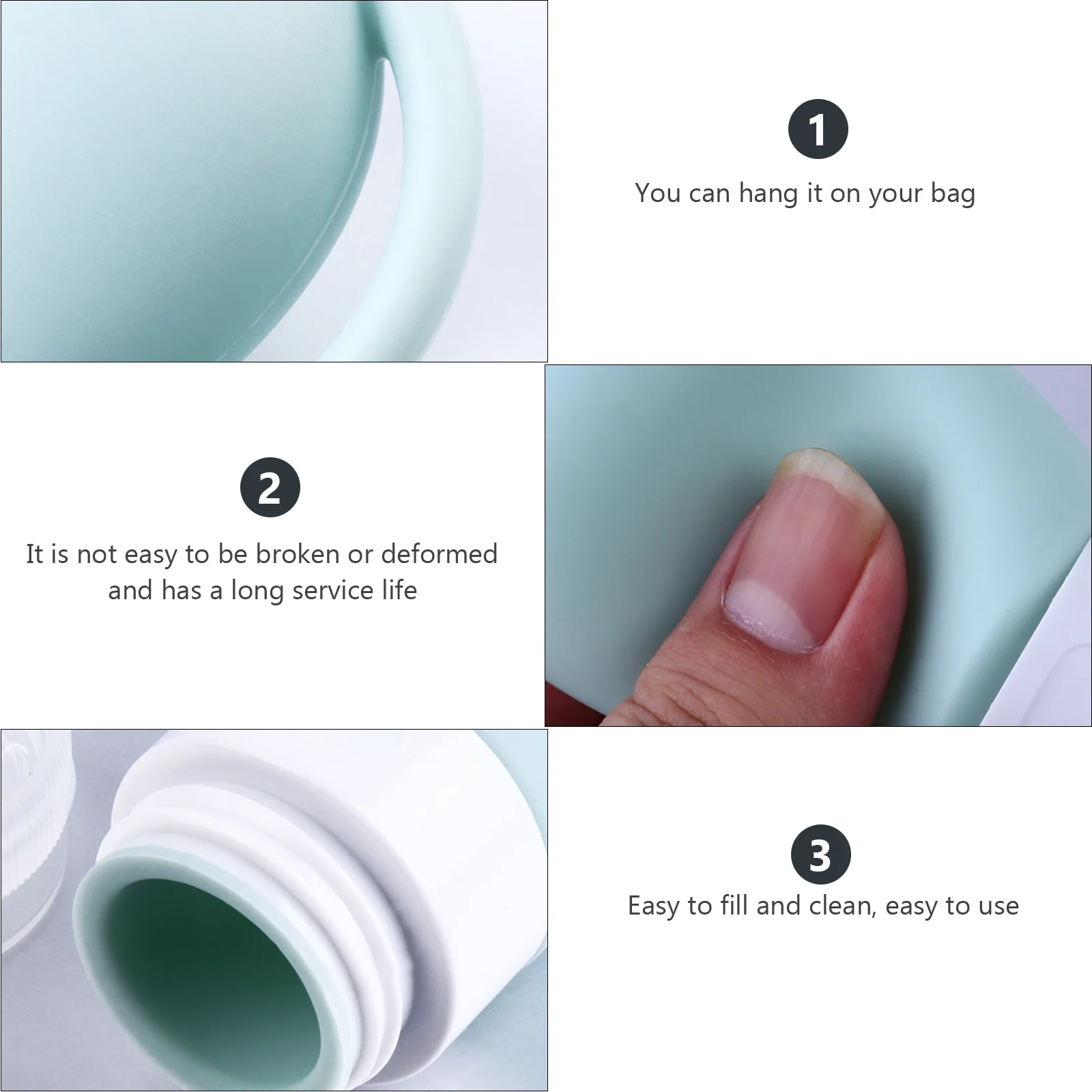 1

You can hang it on your bag

2

It is not easy to be broken or deformed and has a long service life

3

Easy to fill and clean, easy to use