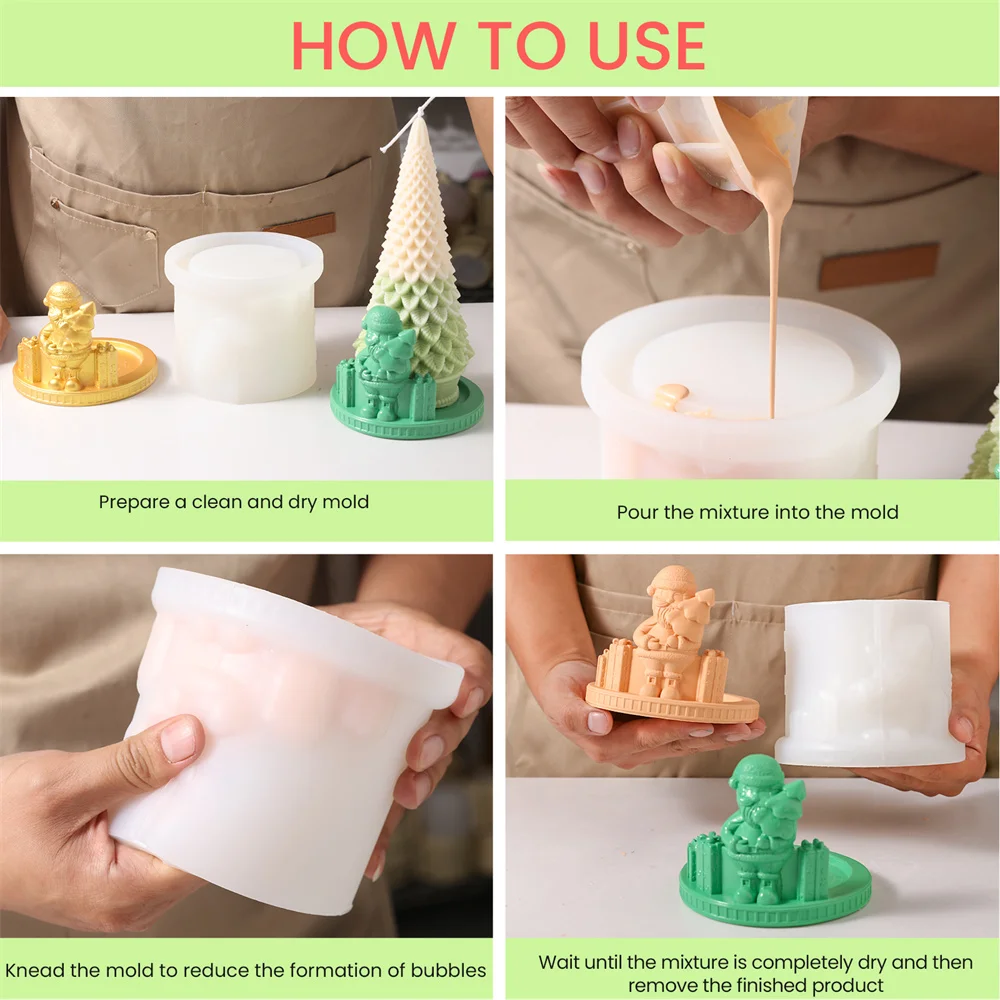 HOW TO USE

Prepare a clean and dry mold

Pour the mixture into the mold

Knead the mold to reduce the formation of bubbles

Wait until the mixture is completely dry and then remove the finished product