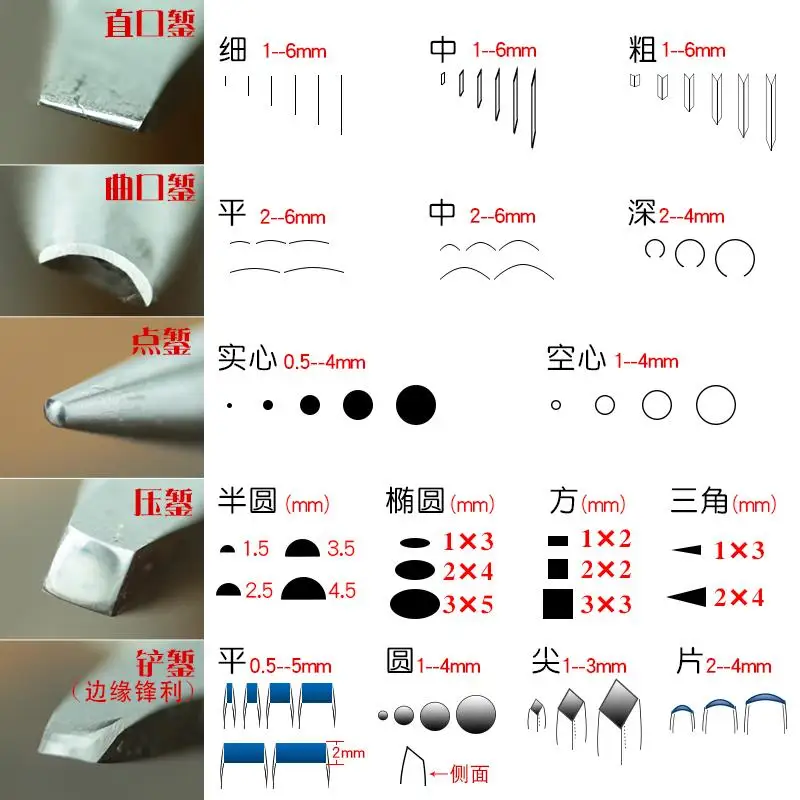 直口錾
细 1--6mm
中 1--6mm
粗 1--6mm

曲口錾
平 2--6mm
中 2--6mm
深 2--4mm

点錾
实心 0.5--4mm
空心 1--4mm

压錾
半圆 (mm)
1.5 3.5
2.5 4.5
椭圆 (mm)
1×3
2×4
3×5
方 (mm)
1×2
2×2
3×3
三角 (mm)
1×3
2×4

铲錾
(边缘锋利)
平 0.5--5mm
2mm
圆 1--4mm
←侧面
尖 1--3mm
片 2--4mm