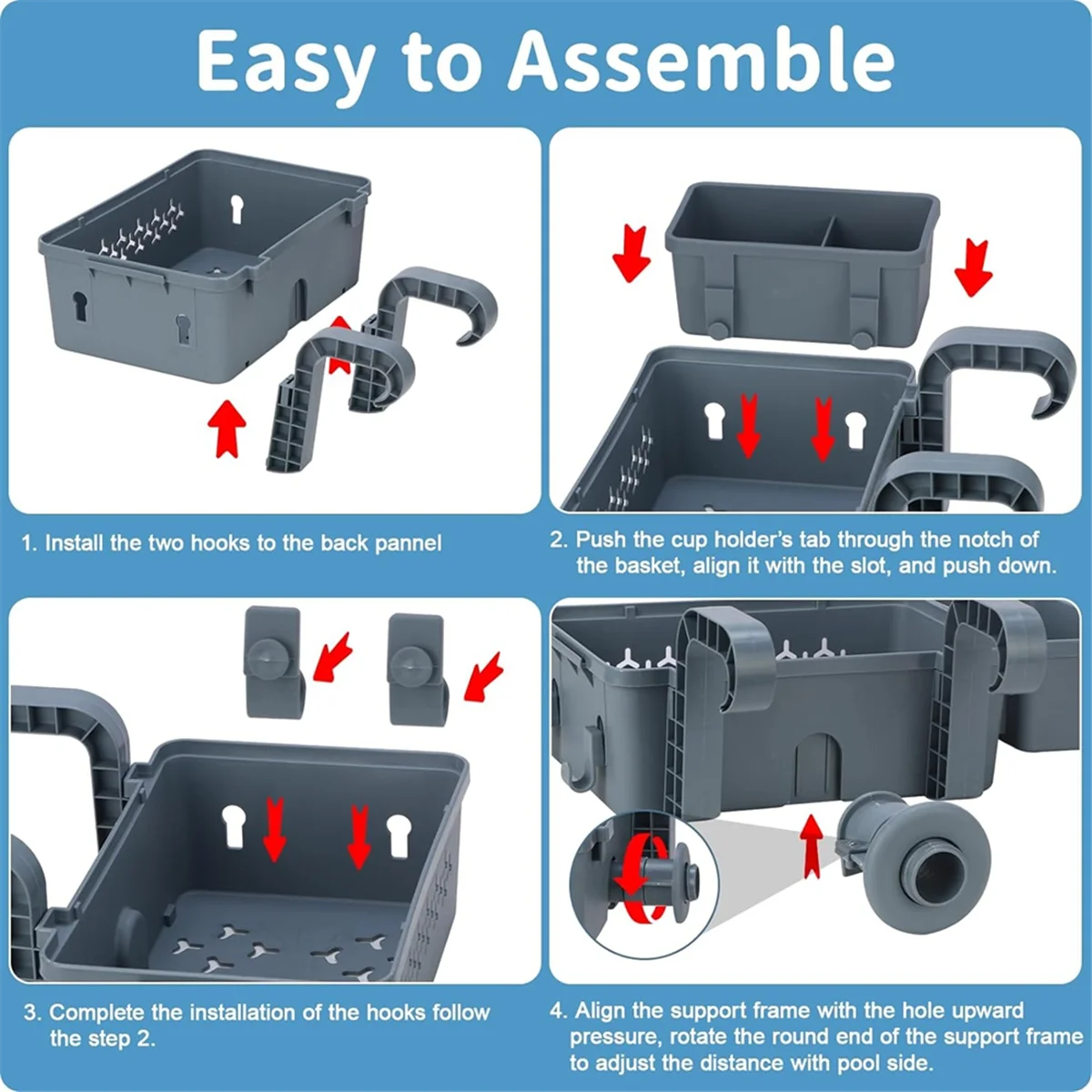 Easy to Assemble

1. Install the two hooks to the back pannel

2. Push the cup holder's tab through the notch of the basket, align it with the slot, and push down.

3. Complete the installation of the hooks follow the step 2.

4. Align the support frame with the hole upward pressure, rotate the round end of the support frame to adjust the distance with pool side.