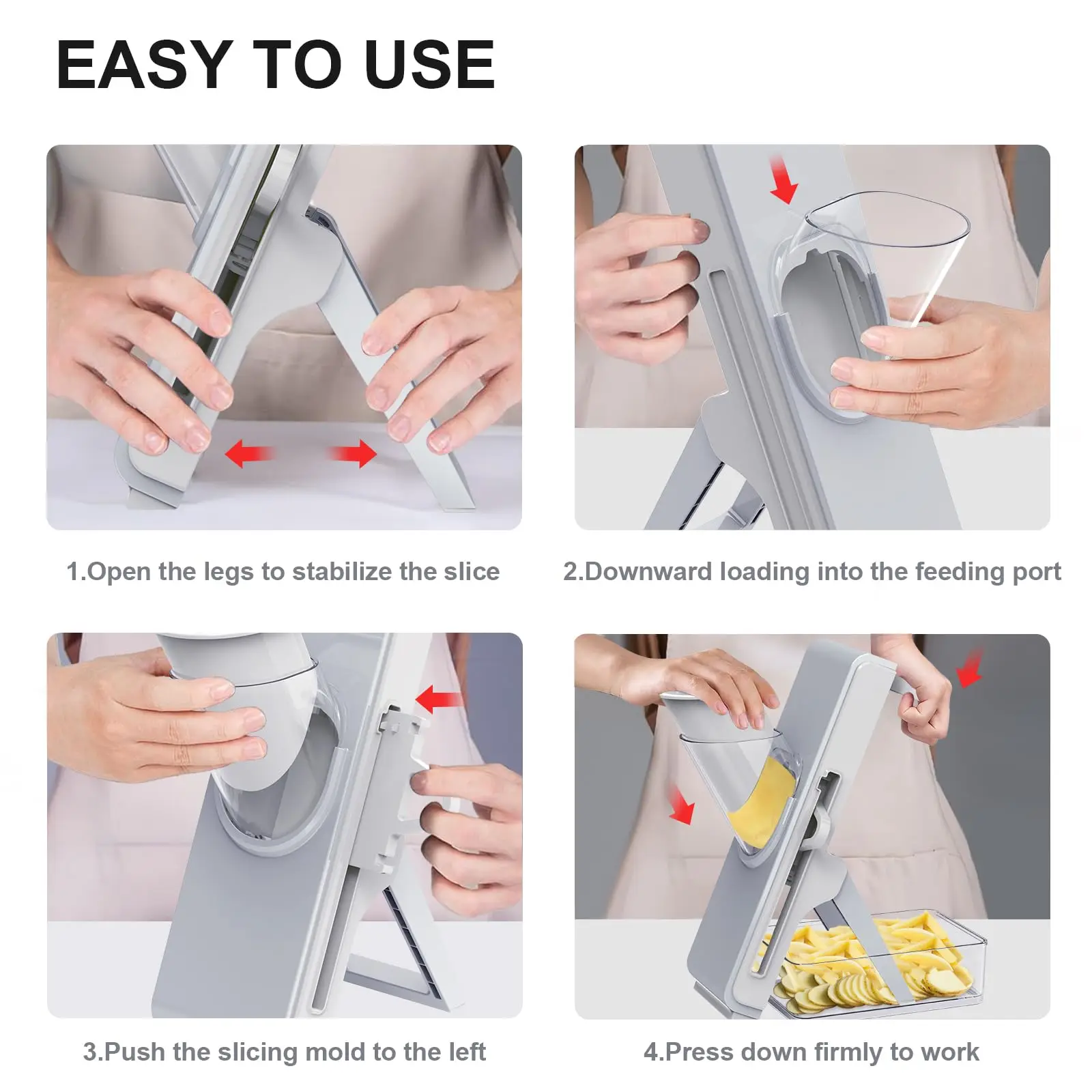 EASY TO USE

1.Open the legs to stabilize the slice

2.Downward loading into the feeding port

3.Push the slicing mold to the left

4.Press down firmly to work