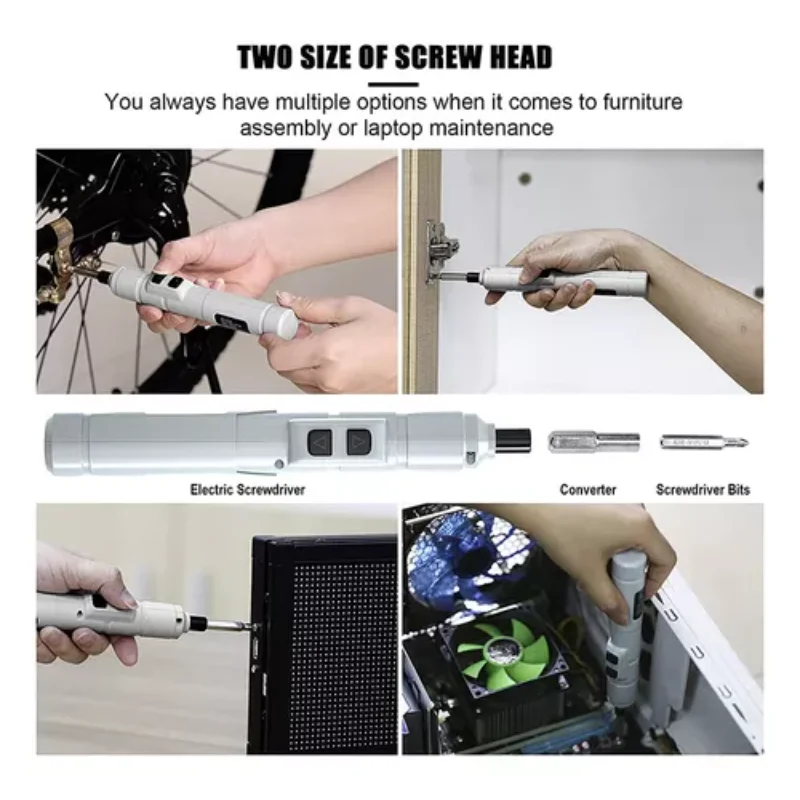 TWO SIZE OF SCREW HEAD

You always have multiple options when it comes to furniture assembly or laptop maintenance

Electric Screwdriver

Converter

Screwdriver Bits