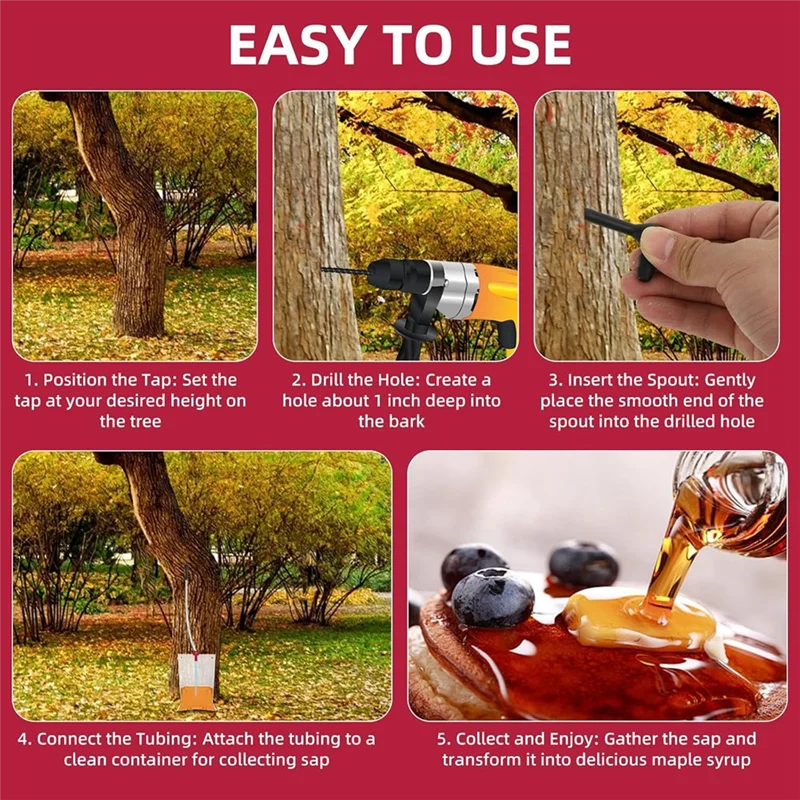 EASY TO USE

1. Position the Tap: Set the tap at your desired height on the tree

2. Drill the Hole: Create a hole about 1 inch deep into the bark

3. Insert the Spout: Gently place the smooth end of the spout into the drilled hole

4. Connect the Tubing: Attach the tubing to a clean container for collecting sap

5. Collect and Enjoy: Gather the sap and transform it into delicious maple syrup