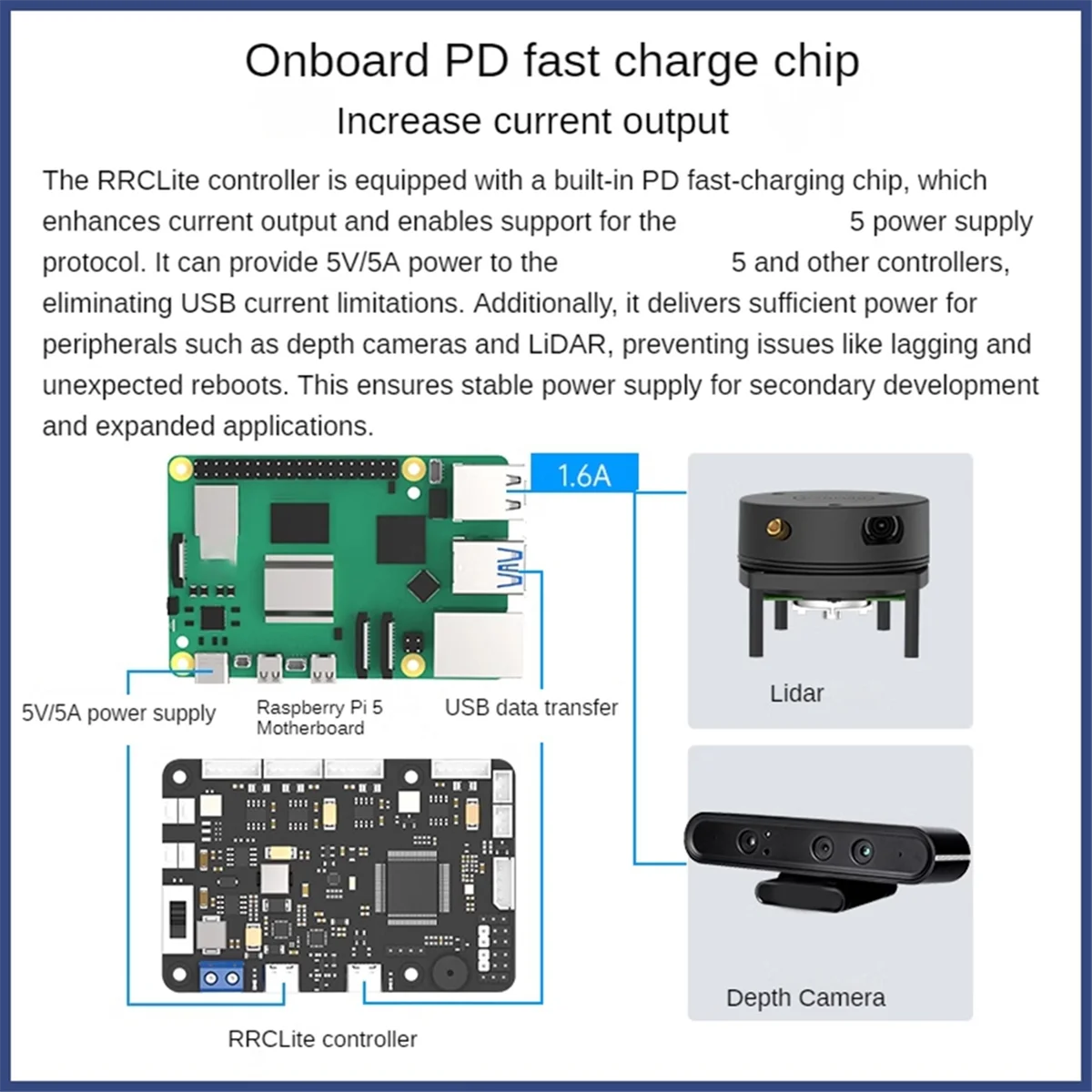 Onboard PD fast charge chip

Increase current output

The RRCLite controller is equipped with a built-in PD fast-charging chip, which enhances current output and enables support for the 5 power supply protocol. It can provide 5V/5A power to the 5 and other controllers, eliminating USB current limitations. Additionally, it delivers sufficient power for peripherals such as depth cameras and LiDAR, preventing issues like lagging and unexpected reboots. This ensures stable power supply for secondary development and expanded applications.

1.6A

5V/5A power supply

Raspberry Pi 5 Motherboard

USB data transfer

Lidar

Depth Camera

RRCLite controller