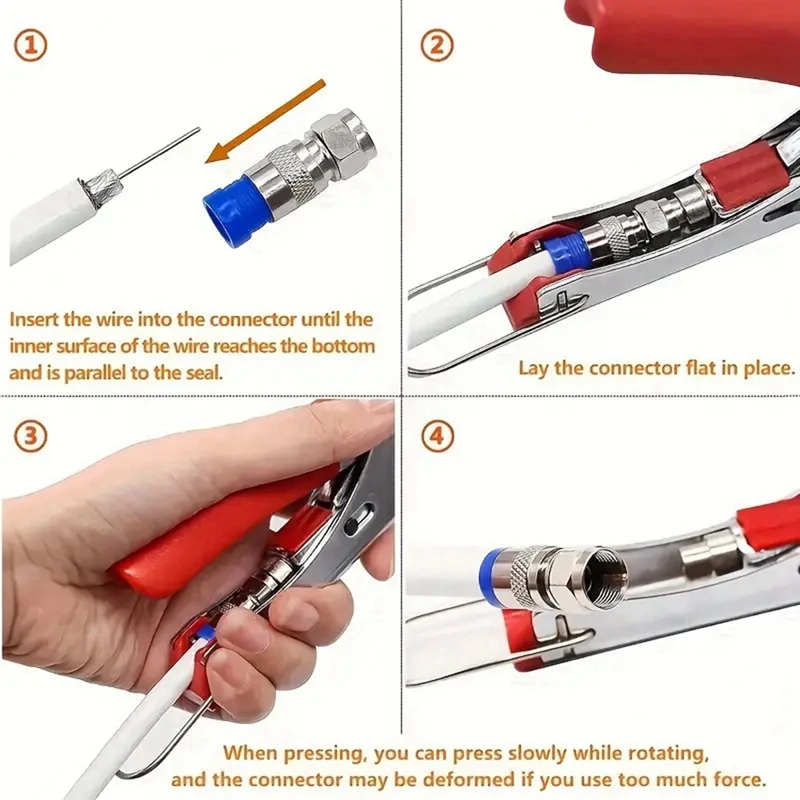 ①

Insert the wire into the connector until the inner surface of the wire reaches the bottom and is parallel to the seal.

②

Lay the connector flat in place.

③

④

When pressing, you can press slowly while rotating, and the connector may be deformed if you use too much force.