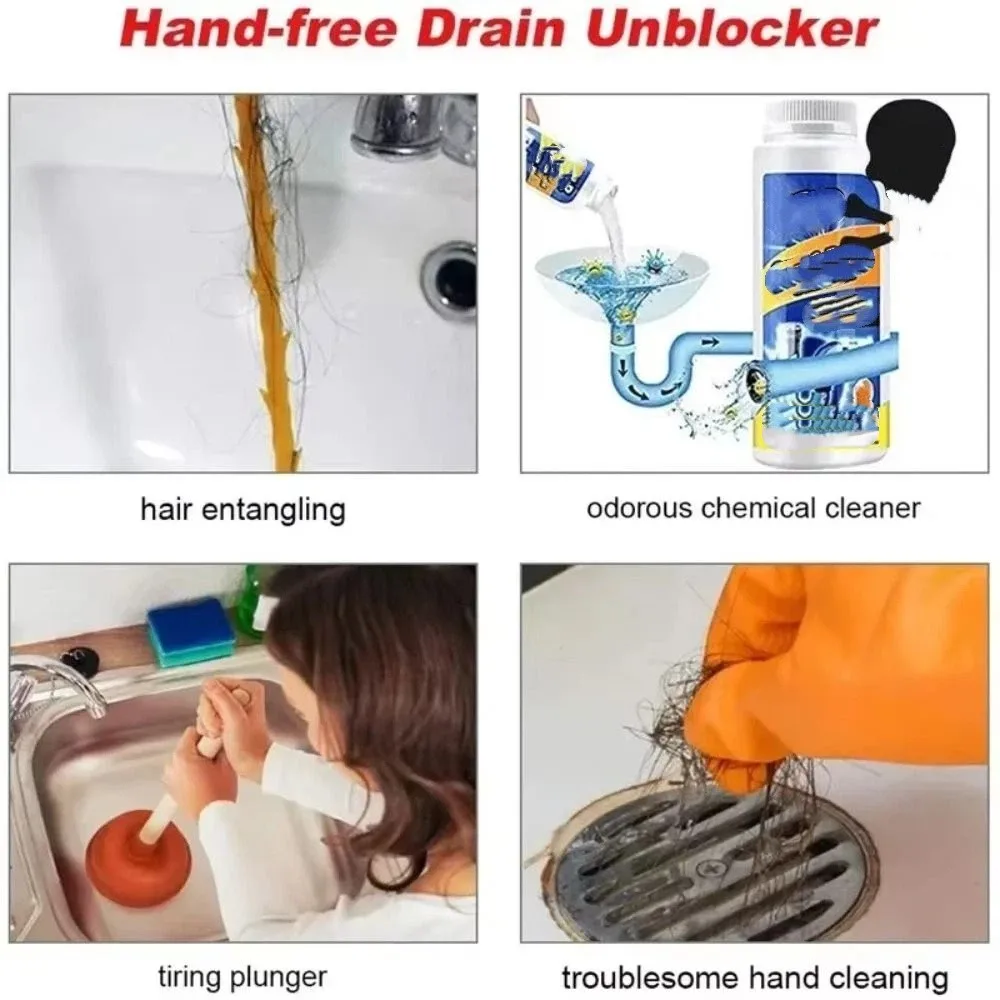 Hand-free Drain Unblocker

hair entangling

odorous chemical cleaner

tiring plunger

troublesome hand cleaning