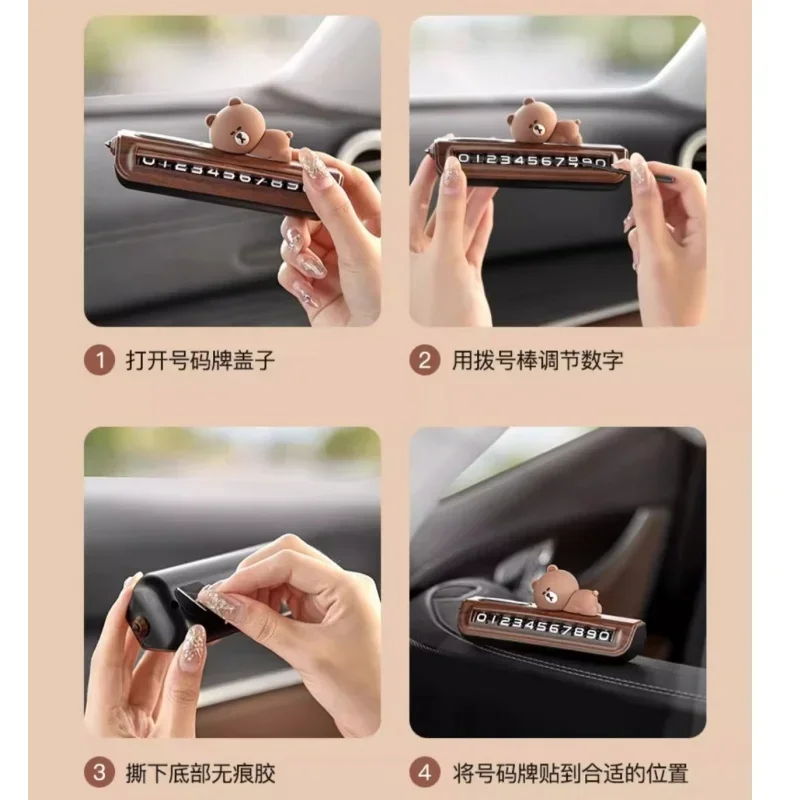 01234567890

01234567890

1 打开号码牌盖子

2 用拨号棒调节数字

01234567890

3 撕下底部无痕胶

4 将号码牌贴到合适的位置