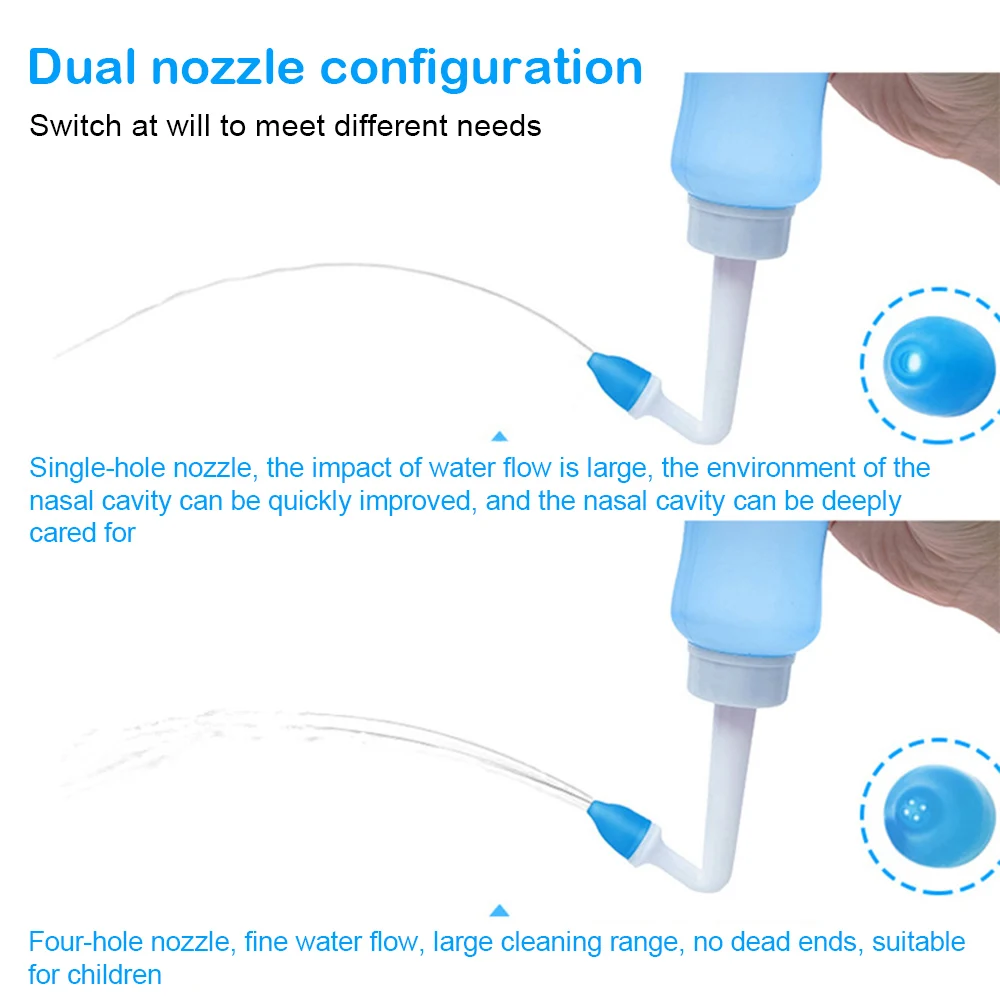 Dual nozzle configuration

Switch at will to meet different needs

Single-hole nozzle, the impact of water flow is large, the environment of the nasal cavity can be quickly improved, and the nasal cavity can be deeply cared for

Four-hole nozzle, fine water flow, large cleaning range, no dead ends, suitable for children