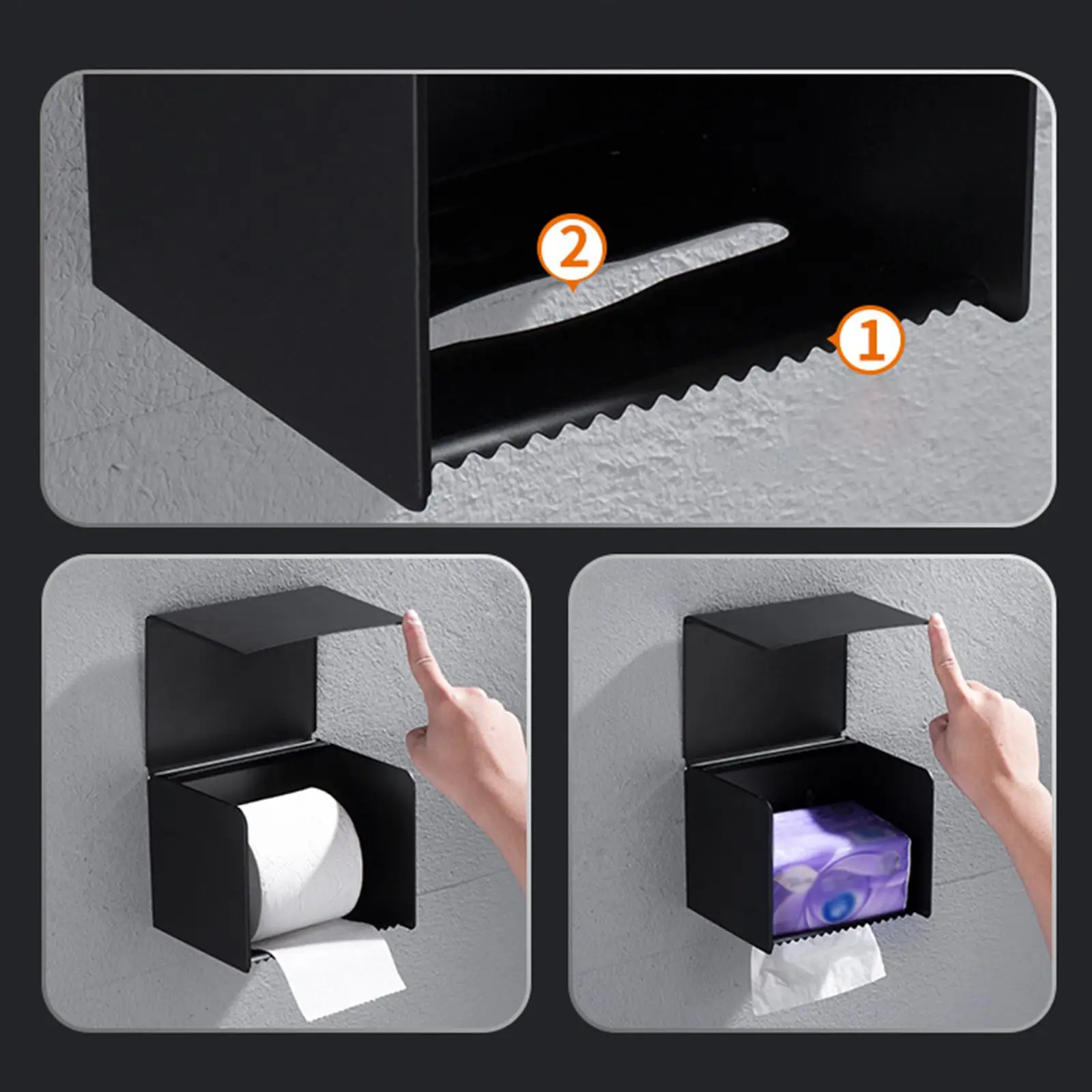 2
1