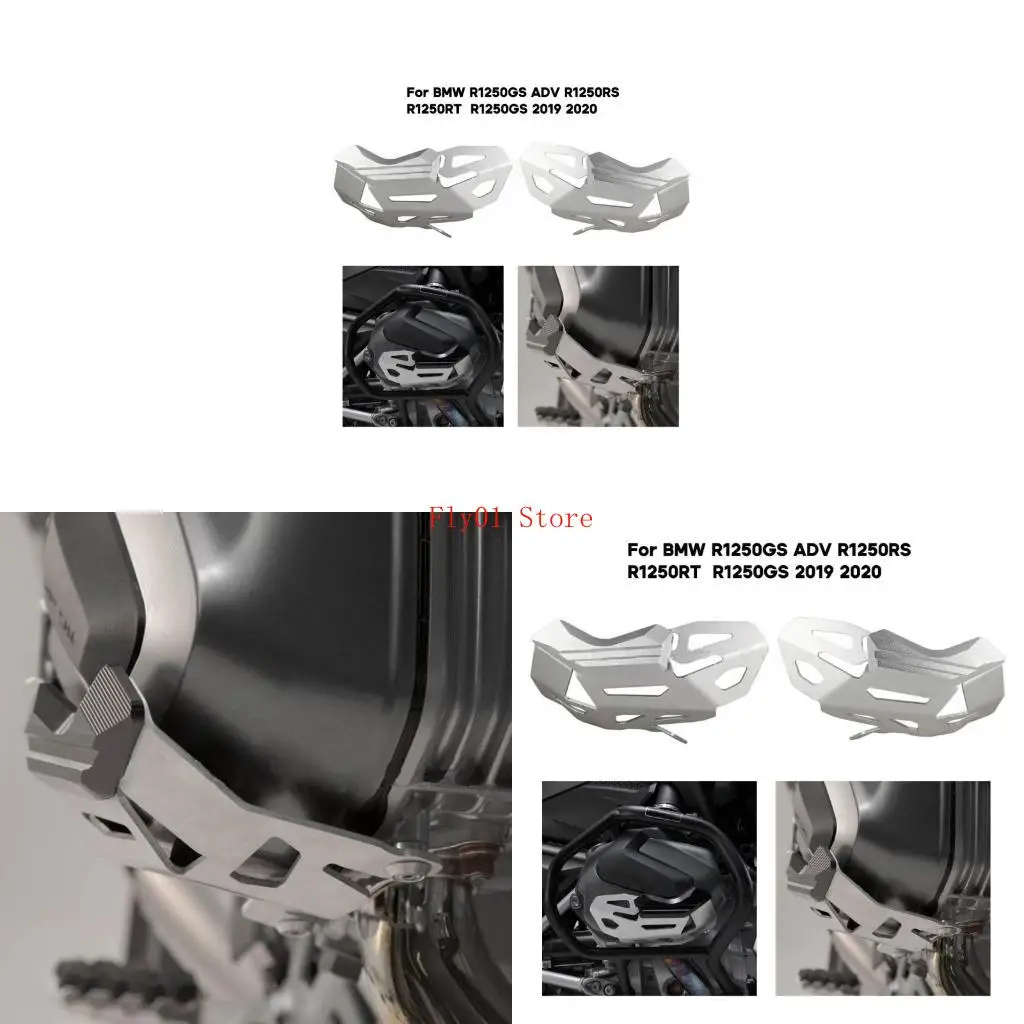 For BMW R1250GS ADV R1250RS R1250RT R1250GS 2019 2020

Fly01 Store

For BMW R1250GS ADV R1250RS R1250RT R1250GS 2019 2020