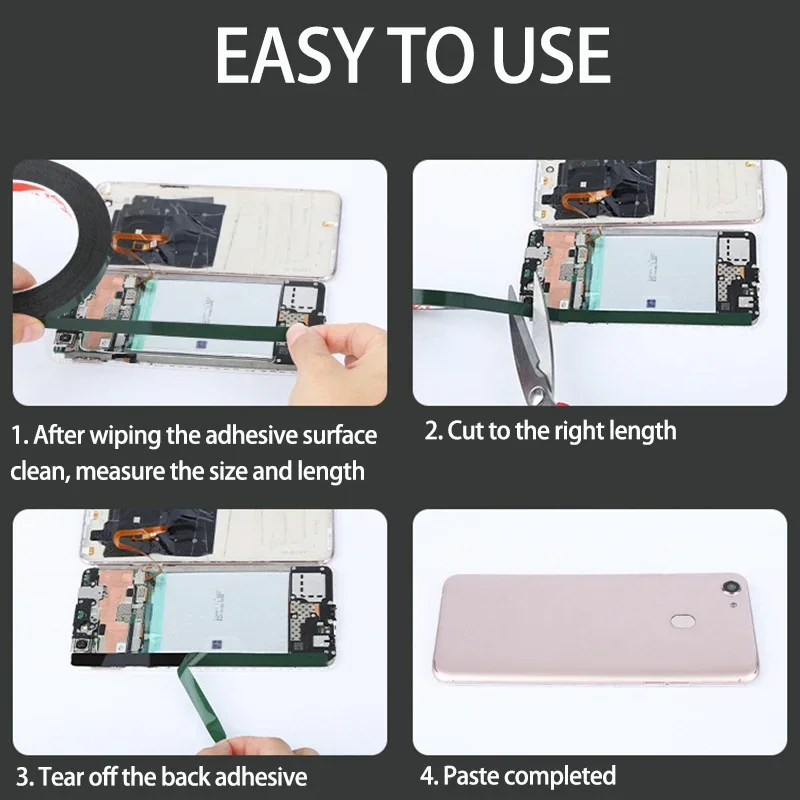 EASY TO USE

1. After wiping the adhesive surface clean, measure the size and length

2. Cut to the right length

3. Tear off the back adhesive

4. Paste completed