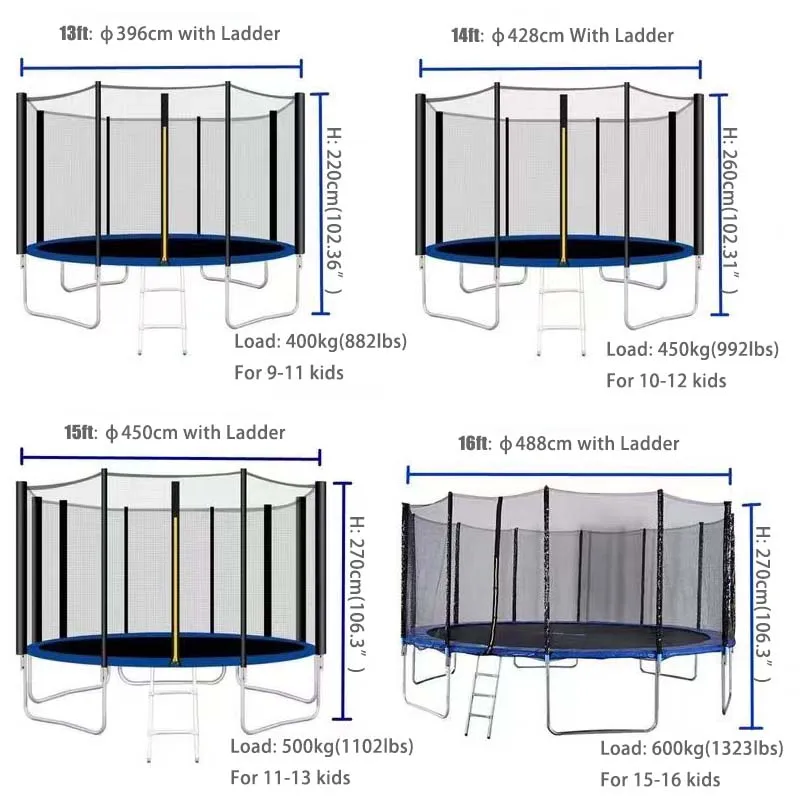 13ft: ϕ396cm with Ladder

H: 220cm(102.36")

Load: 400kg(882lbs)
For 9-11 kids

14ft: ϕ428cm With Ladder

H: 260cm(102.31")

Load: 450kg(992lbs)
For 10-12 kids

15ft: ϕ450cm with Ladder

H: 270cm(106.3")

Load: 500kg(1102lbs)
For 11-13 kids

16ft: ϕ488cm with Ladder

H: 270cm(106.3")

Load: 600kg(1323lbs)
For 15-16 kids