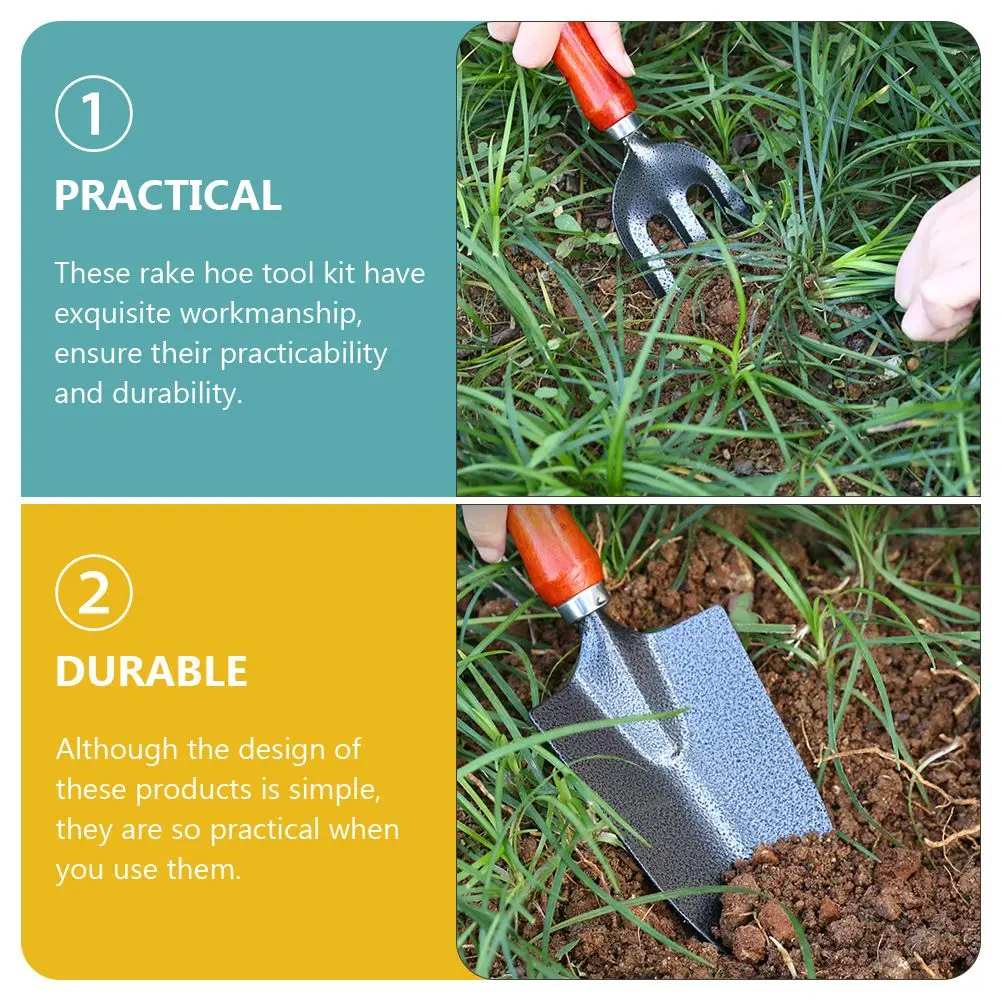 1

PRACTICAL

These rake hoe tool kit have exquisite workmanship, ensure their practicability and durability.

2

DURABLE

Although the design of these products is simple, they are so practical when you use them.