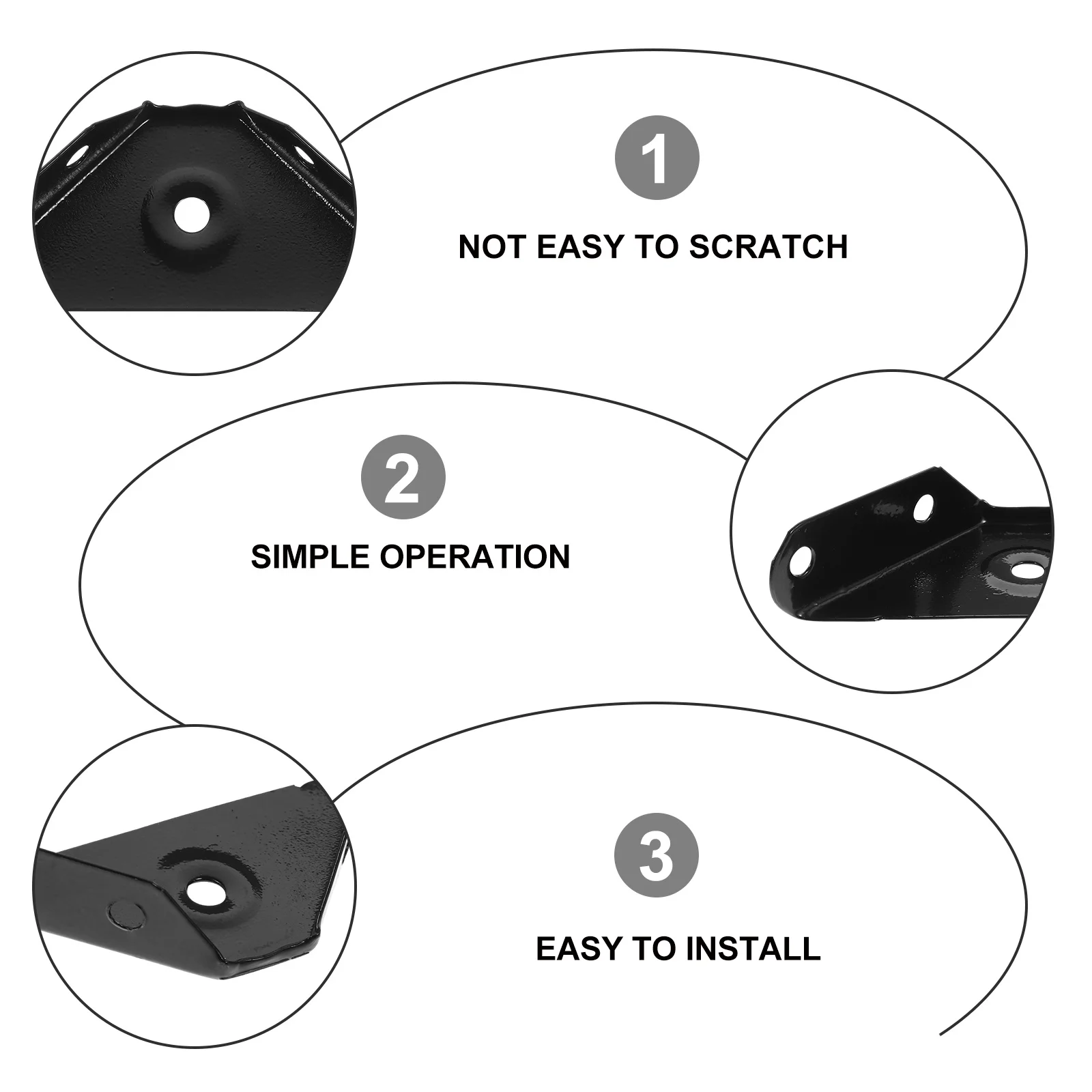 1

NOT EASY TO SCRATCH

2

SIMPLE OPERATION

3

EASY TO INSTALL