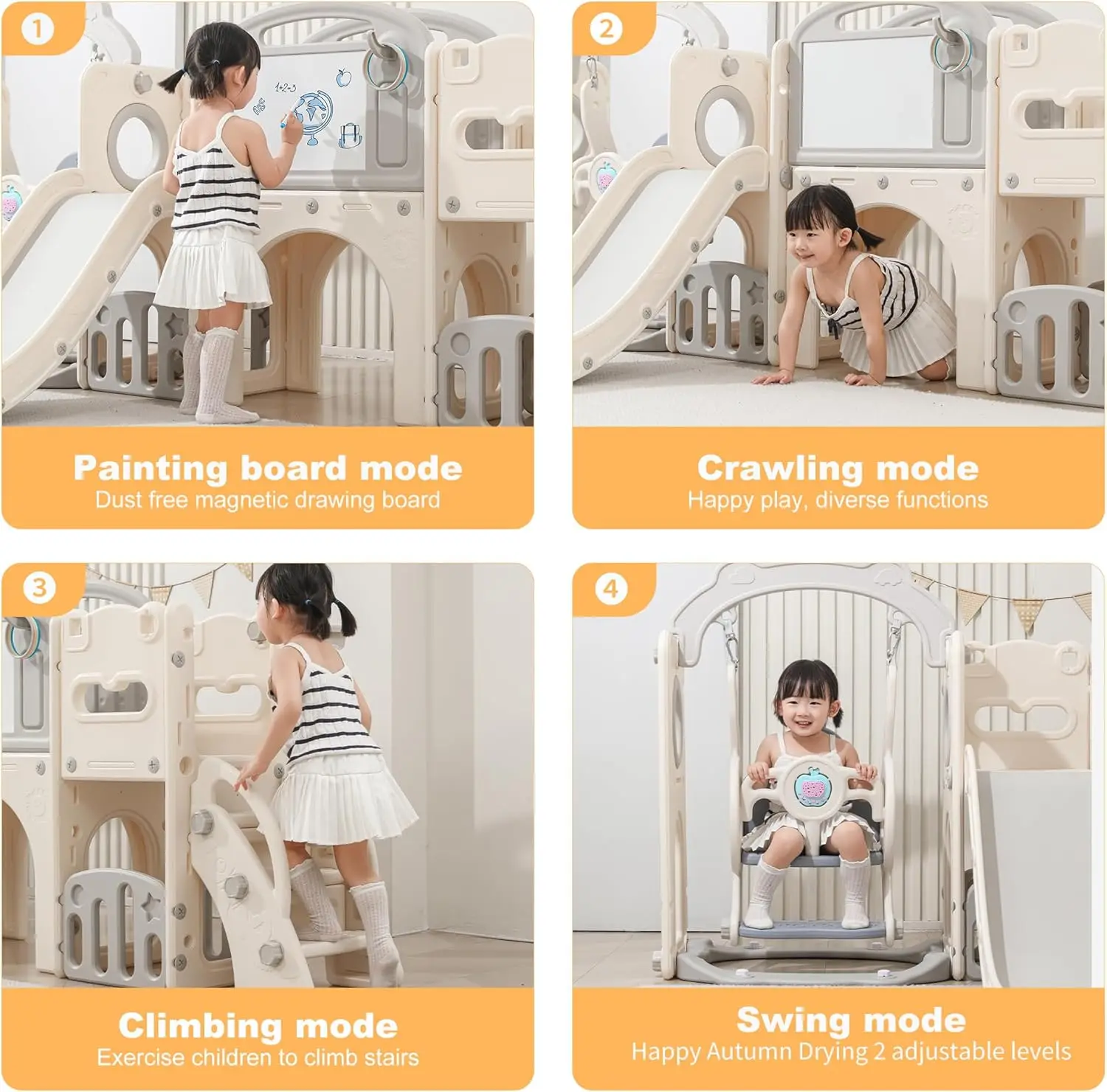 1

1+2=3

Painting board mode
Dust free magnetic drawing board

2

Crawling mode
Happy play, diverse functions

3

Climbing mode
Exercise children to climb stairs

4

Swing mode
Happy Autumn Drying 2 adjustable levels