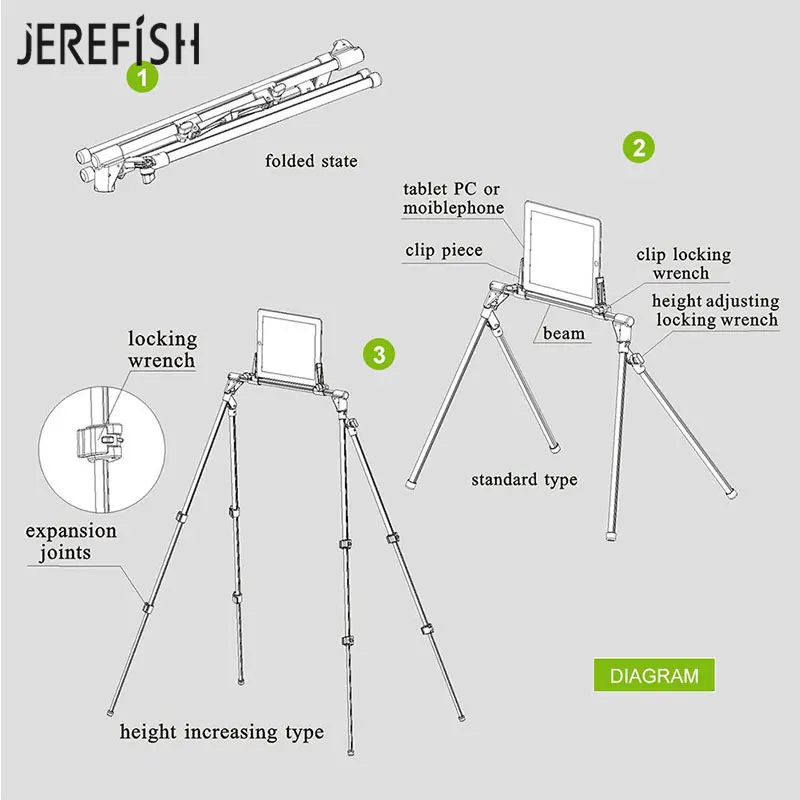 JEREFISH

1

folded state

2

tablet PC or moiblephone

clip piece

clip locking wrench

height adjusting locking wrench

beam

standard type

3

locking wrench

expansion joints

height increasing type

DIAGRAM