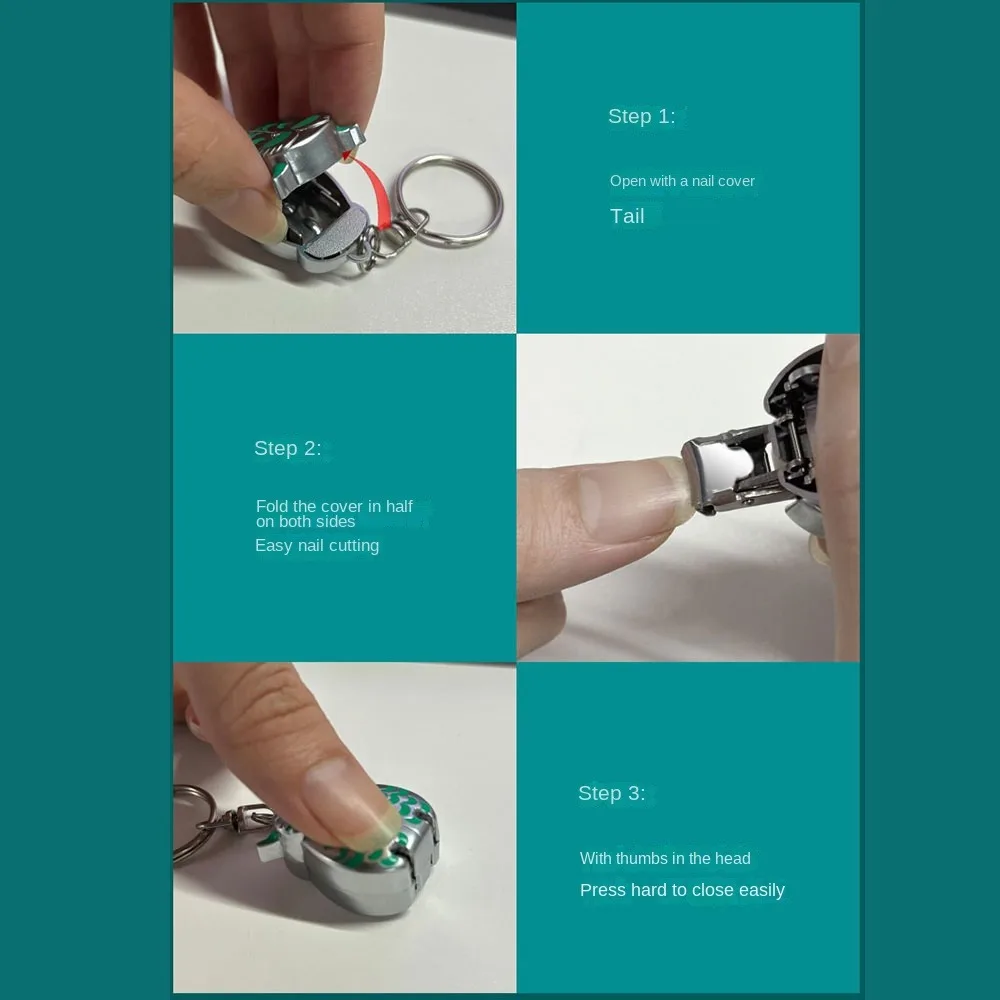 Step 1:

Open with a nail cover

Tail

Step 2:

Fold the cover in half on both sides

Easy nail cutting

Step 3:

With thumbs in the head

Press hard to close easily