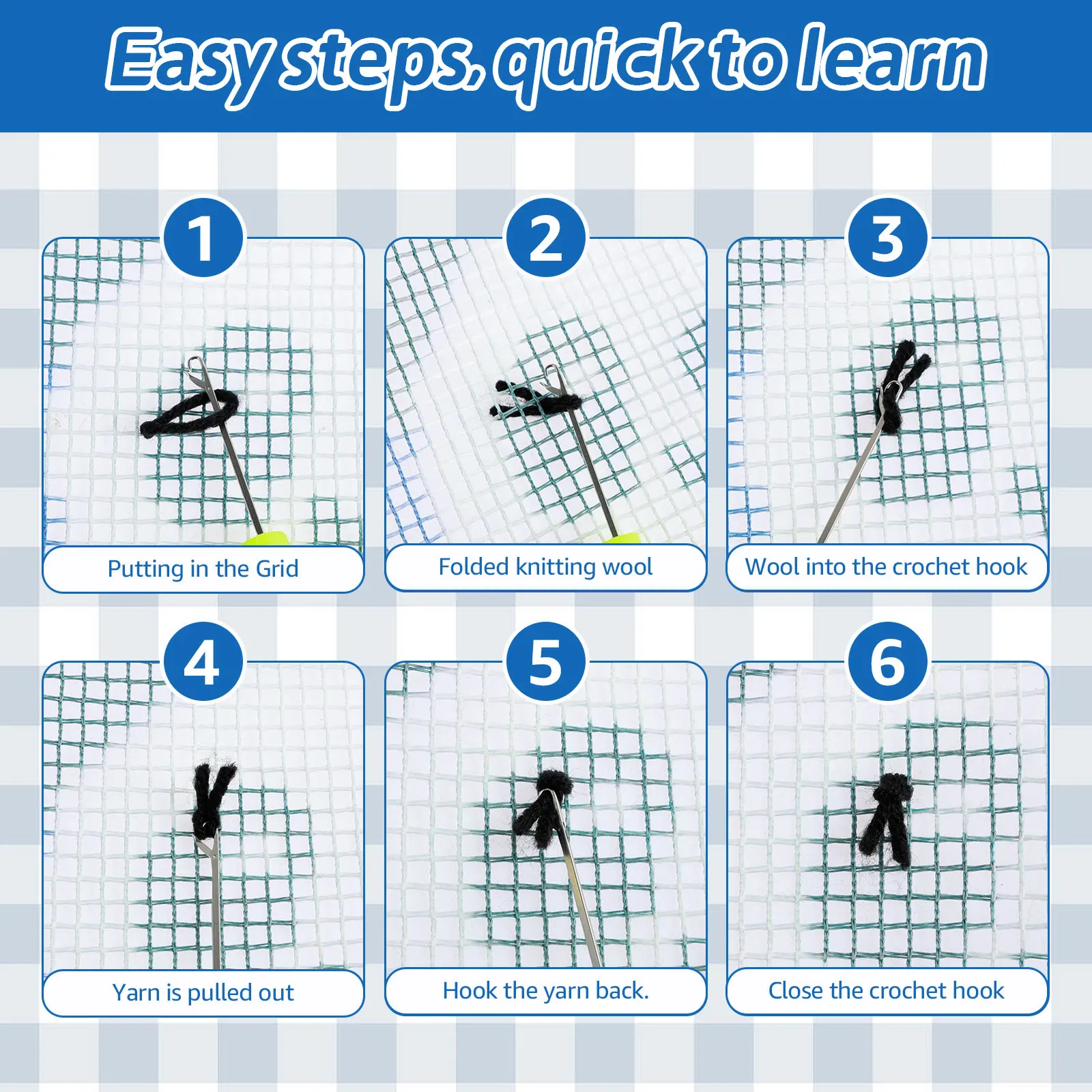 Easy steps, quick to learn

1
Putting in the Grid

2
Folded knitting wool

3
Wool into the crochet hook

4
Yarn is pulled out

5
Hook the yarn back.

6
Close the crochet hook