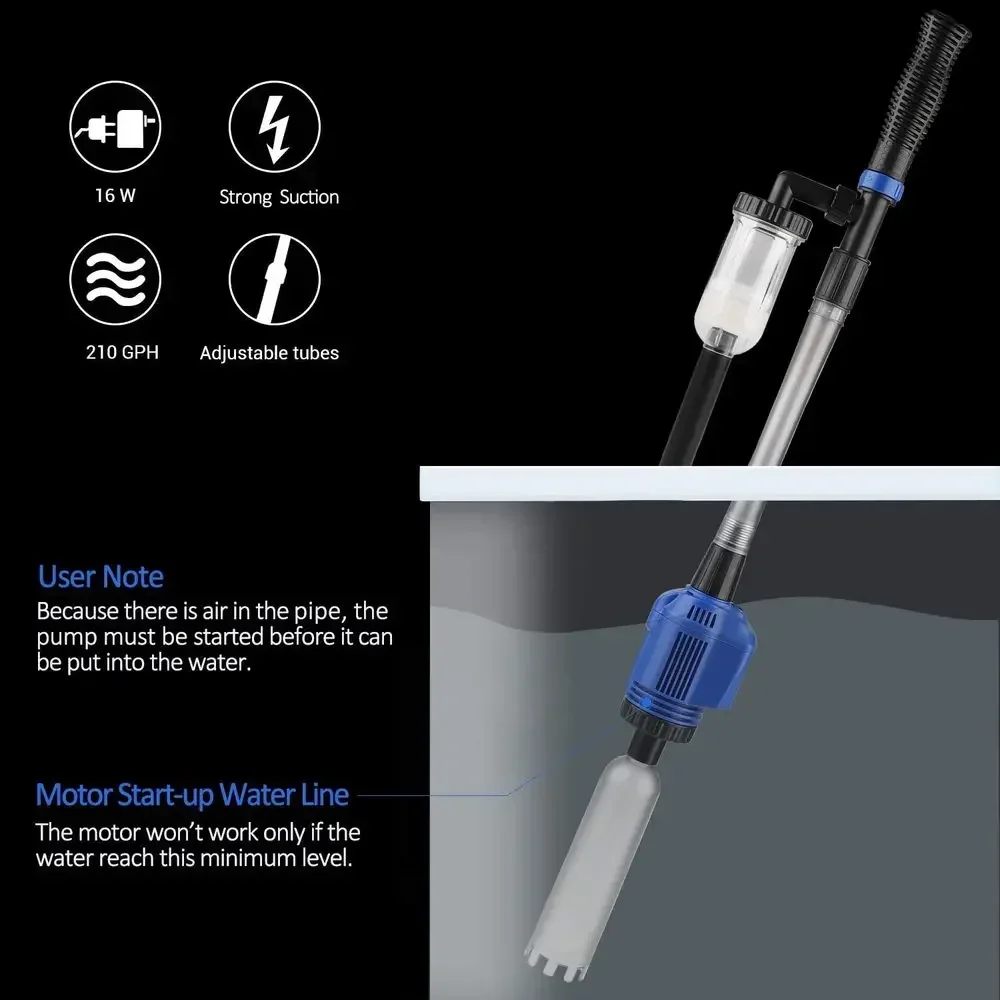 16 W

Strong Suction

210 GPH

Adjustable tubes

User Note
Because there is air in the pipe, the pump must be started before it can be put into the water.

Motor Start-up Water Line
The motor won't work only if the water reach this minimum level.