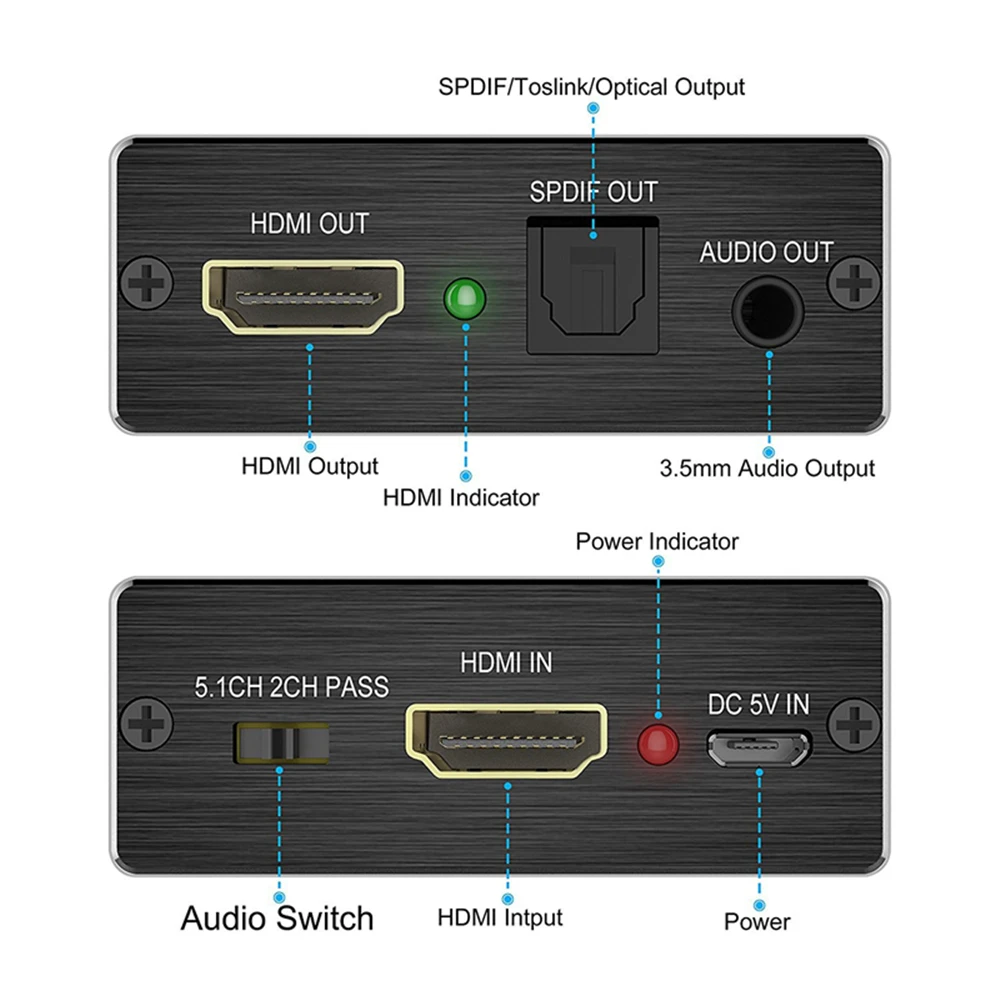 SPDIF/Toslink/Optical Output

HDMI OUT

SPDIF OUT

AUDIO OUT

HDMI Output

HDMI Indicator

3.5mm Audio Output

Power Indicator

5.1CH 2CH PASS

HDMI IN

DC 5V IN

Audio Switch

HDMI Intput

Power