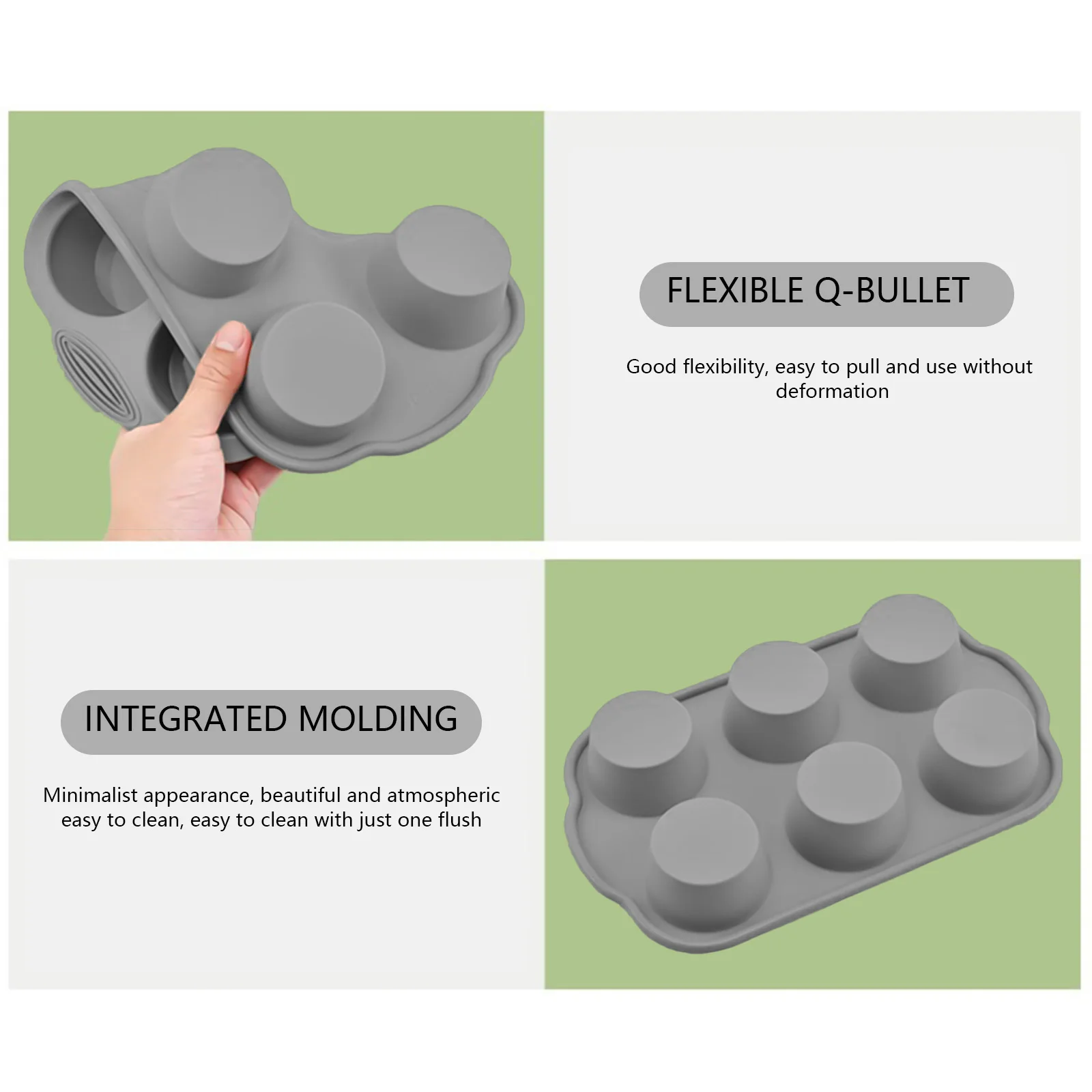 FLEXIBLE Q-BULLET

Good flexibility, easy to pull and use without deformation

INTEGRATED MOLDING

Minimalist appearance, beautiful and atmospheric easy to clean, easy to clean with just one flush